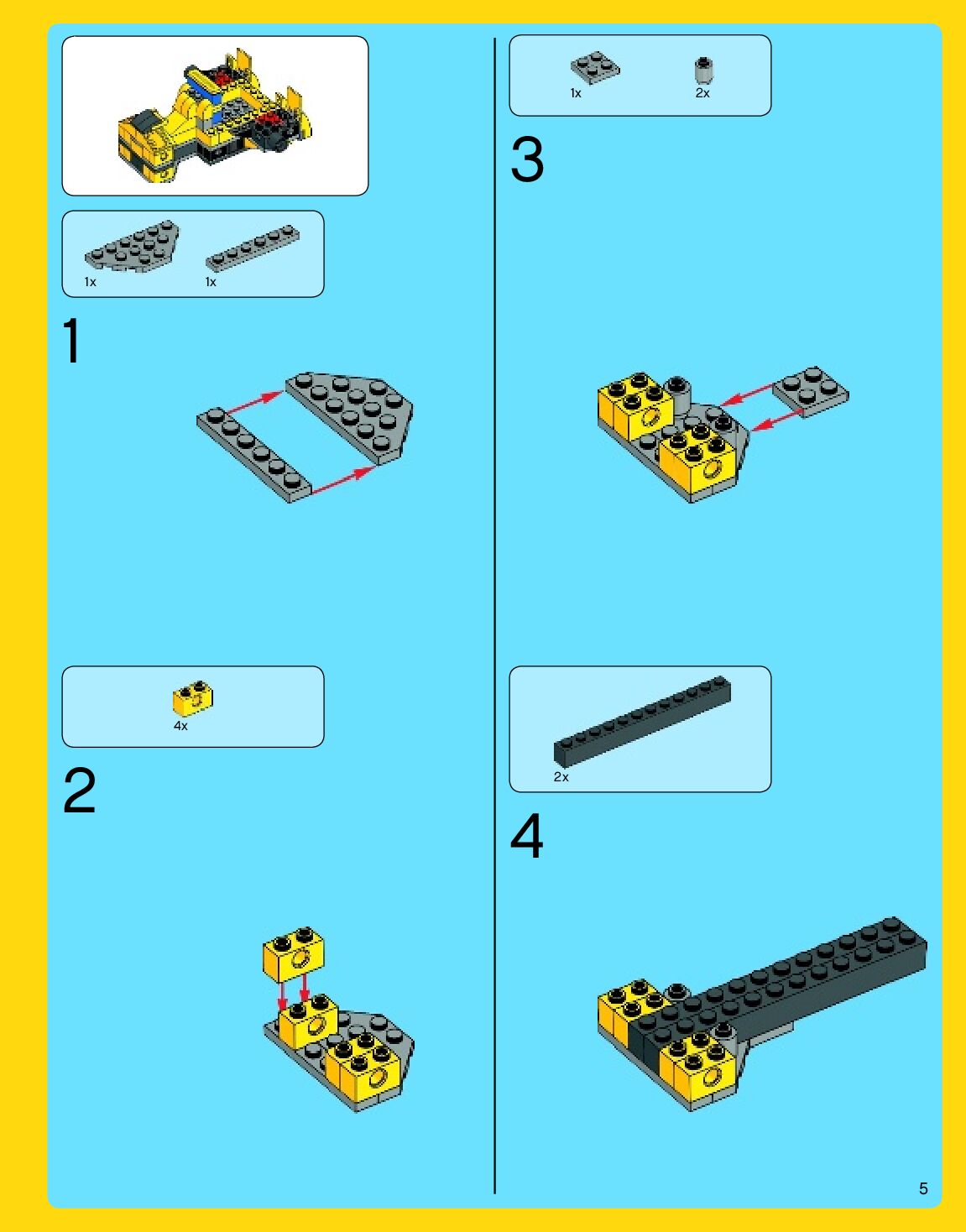 1x
1x

1

4x

2

1x
2x

3

2x

4

5