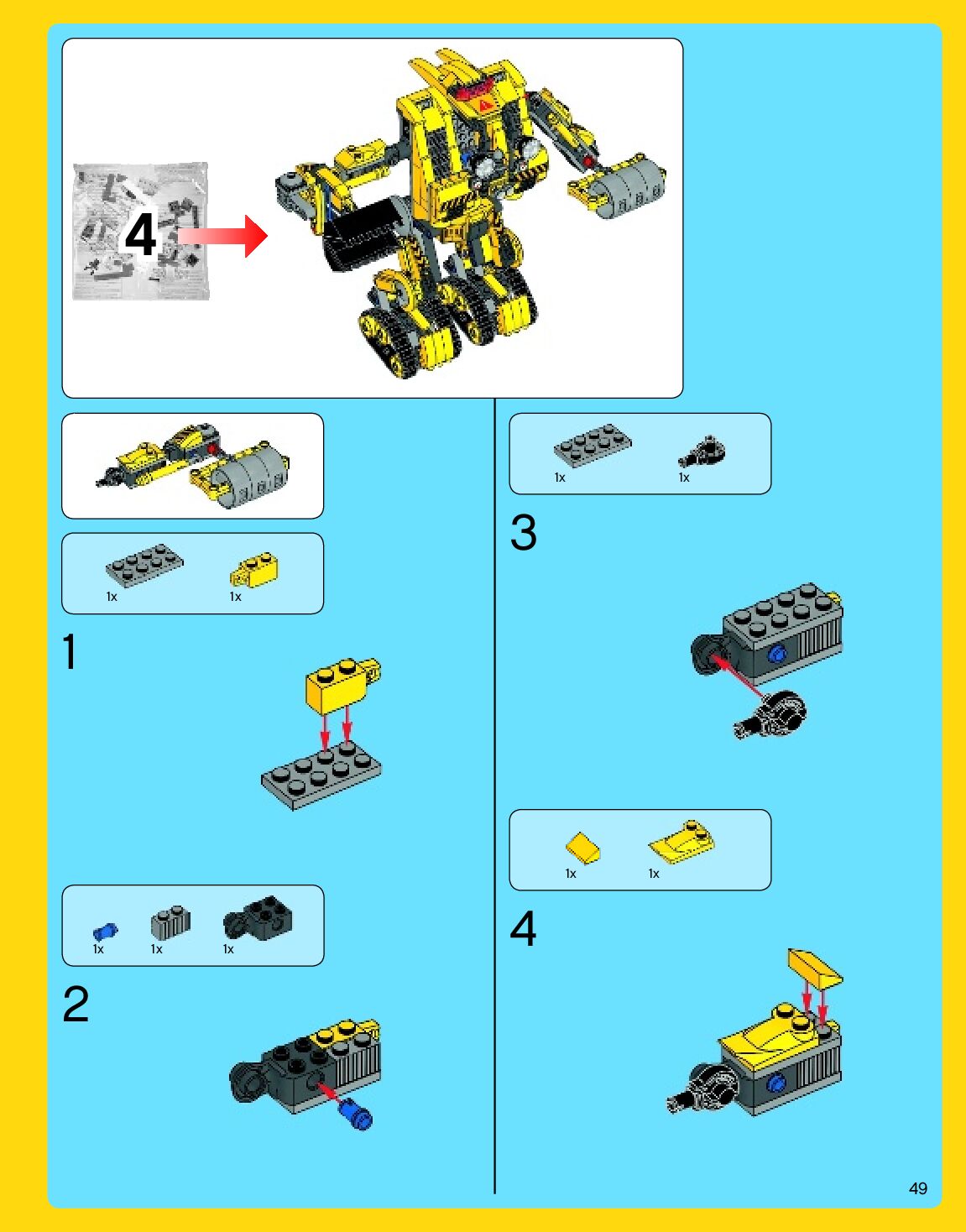 4

1x 1x

1

1x 1x 1x

2

1x 1x

3

1x 1x

4

49