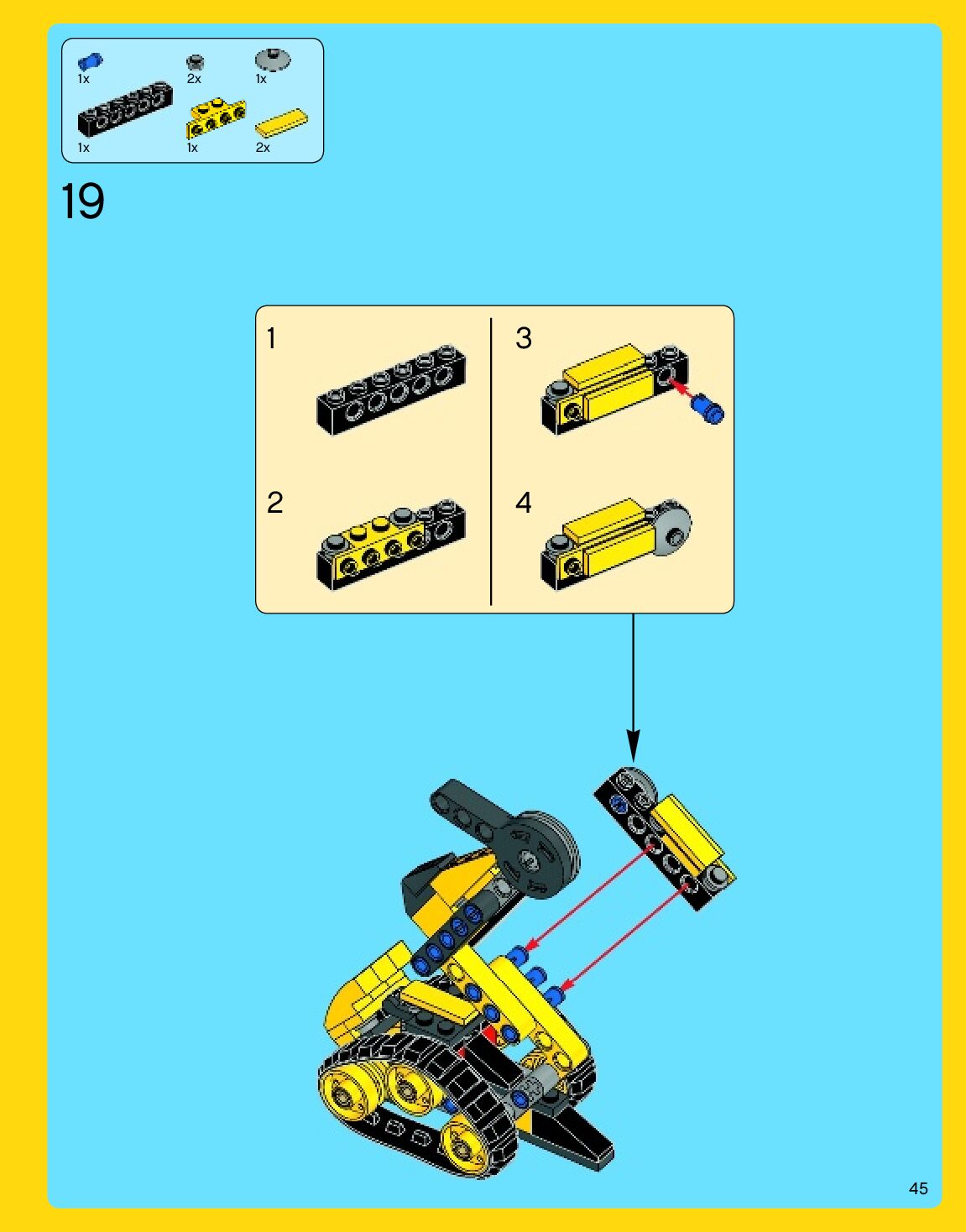 1x
2x
1x
1x
1x
2x

19

1

2

3

4

45