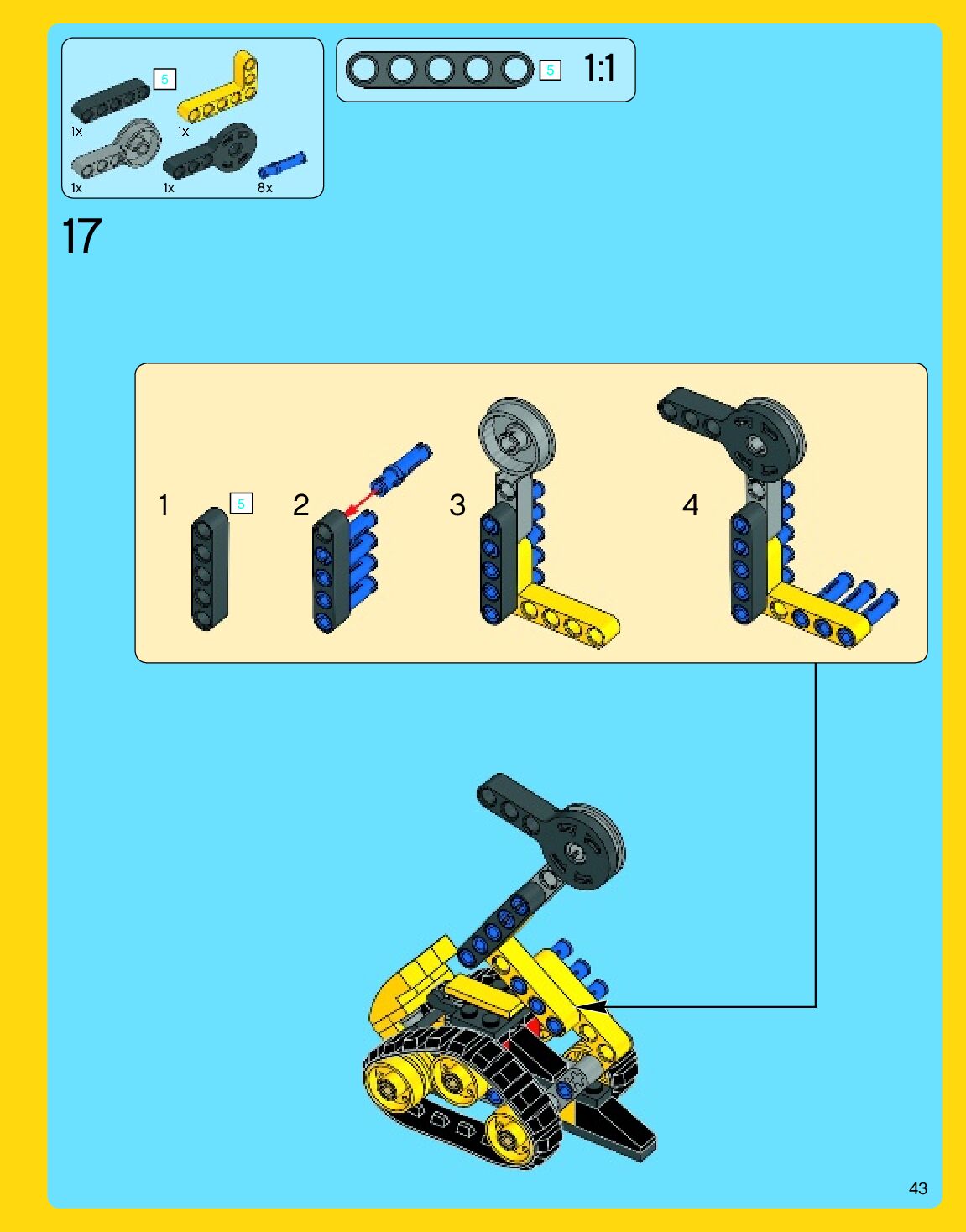 5
1x
1x
1x
1x
8x

5 1:1

17

1 5
2
3
4

43