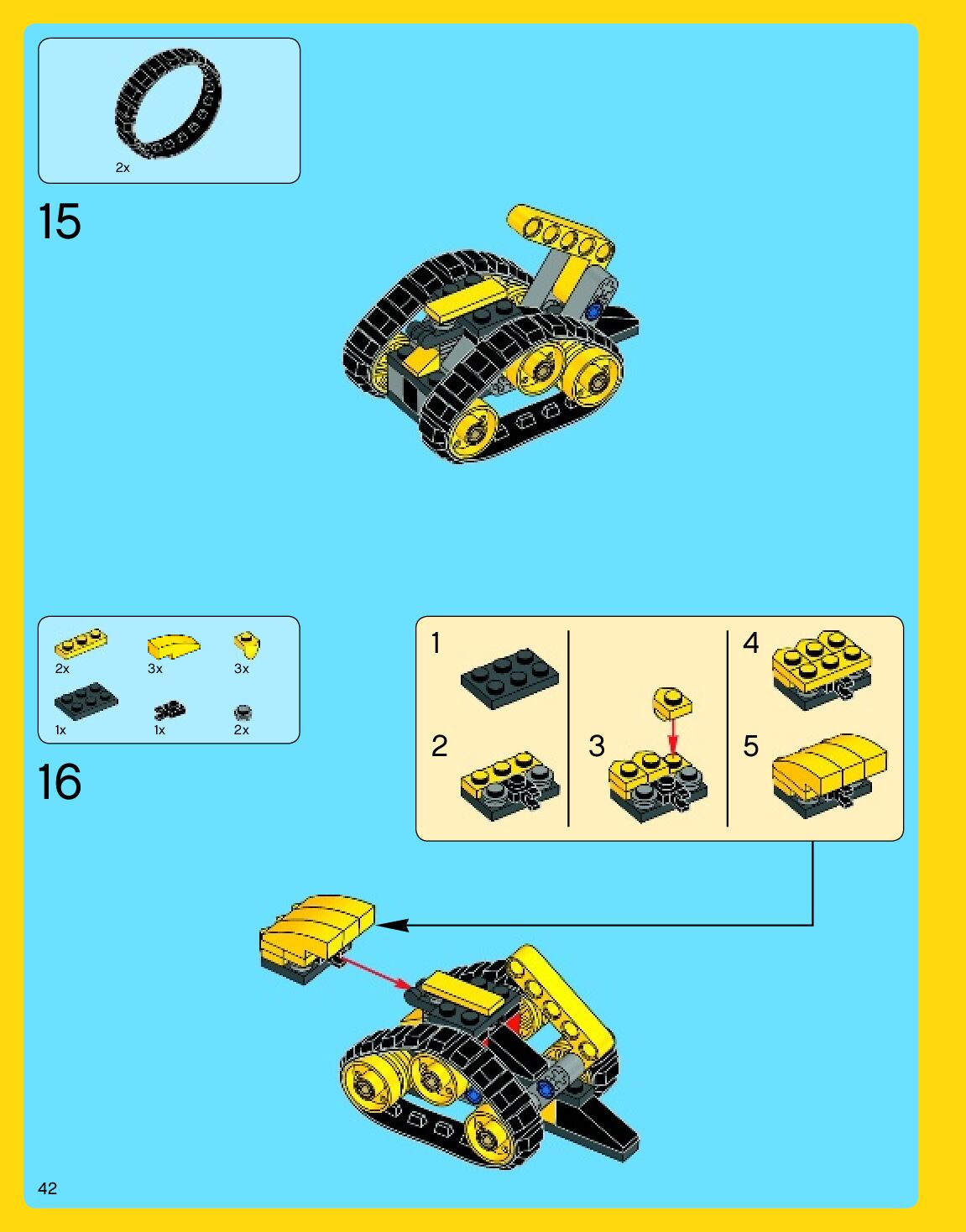 2x

15

2x
3x
3x
1x
1x
2x

16

1
2
3
4
5

42