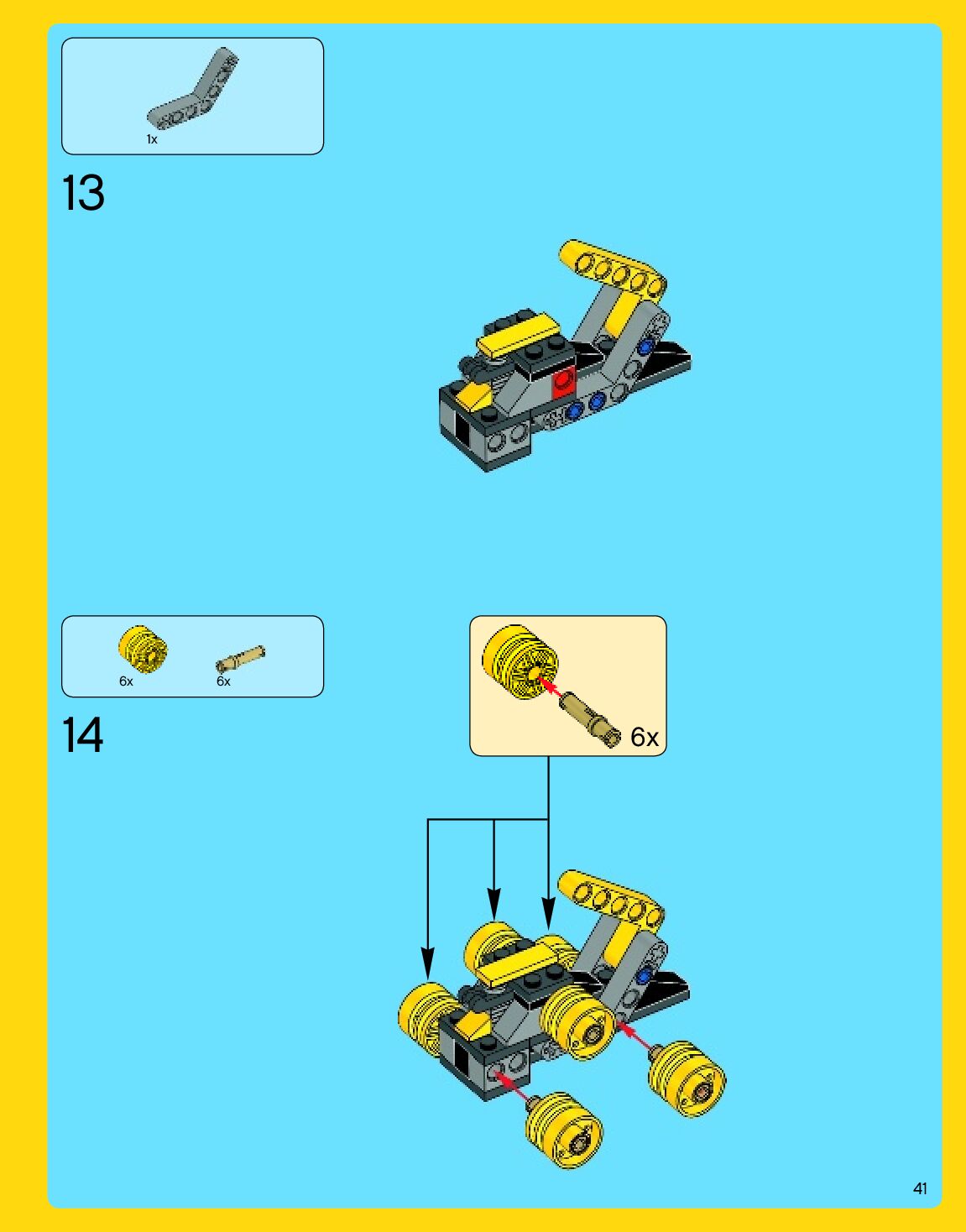 1x

13

6x

6x

14

6x

41