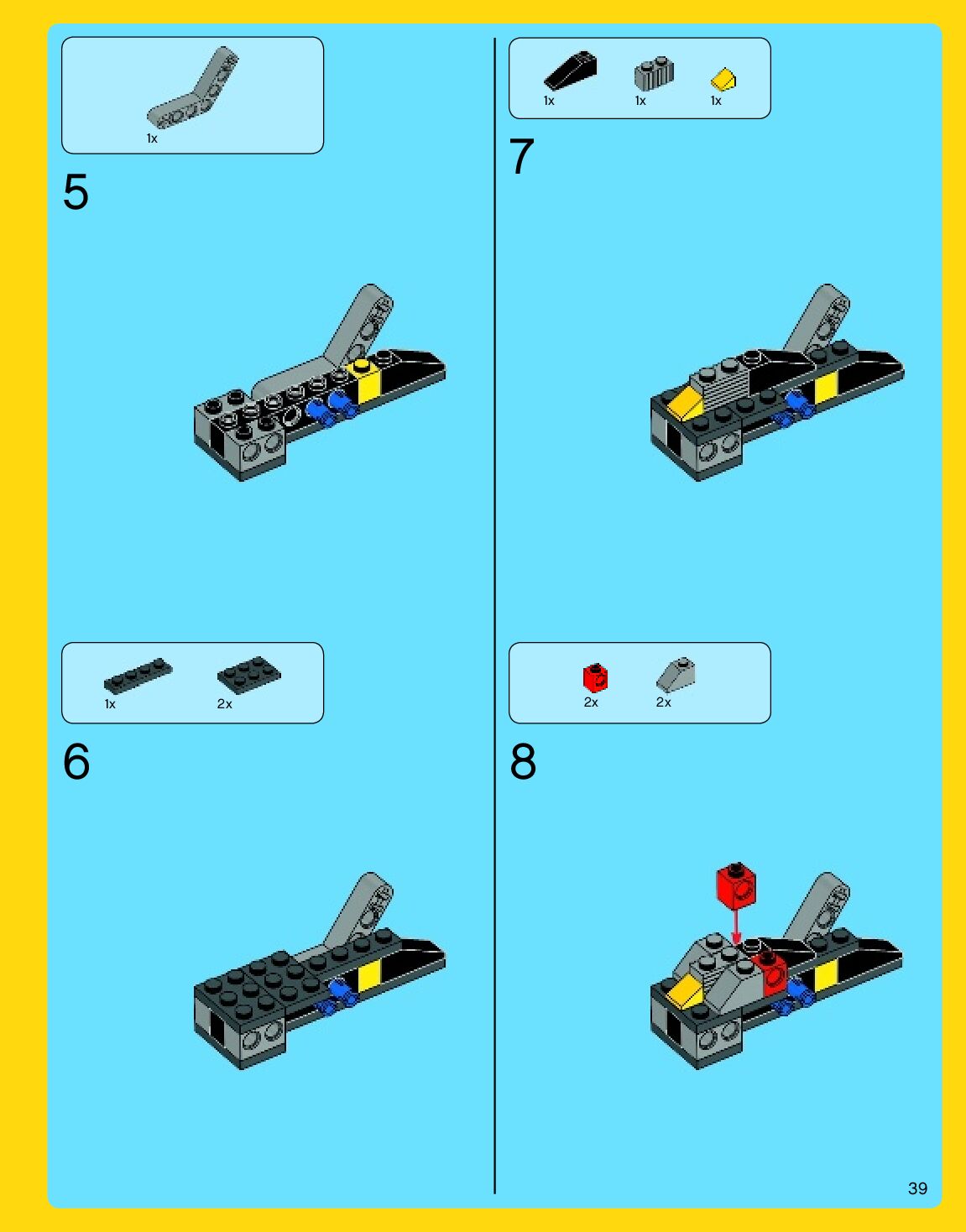 1x

5

1x 2x

6

1x 1x 1x

7

2x 2x

8

39