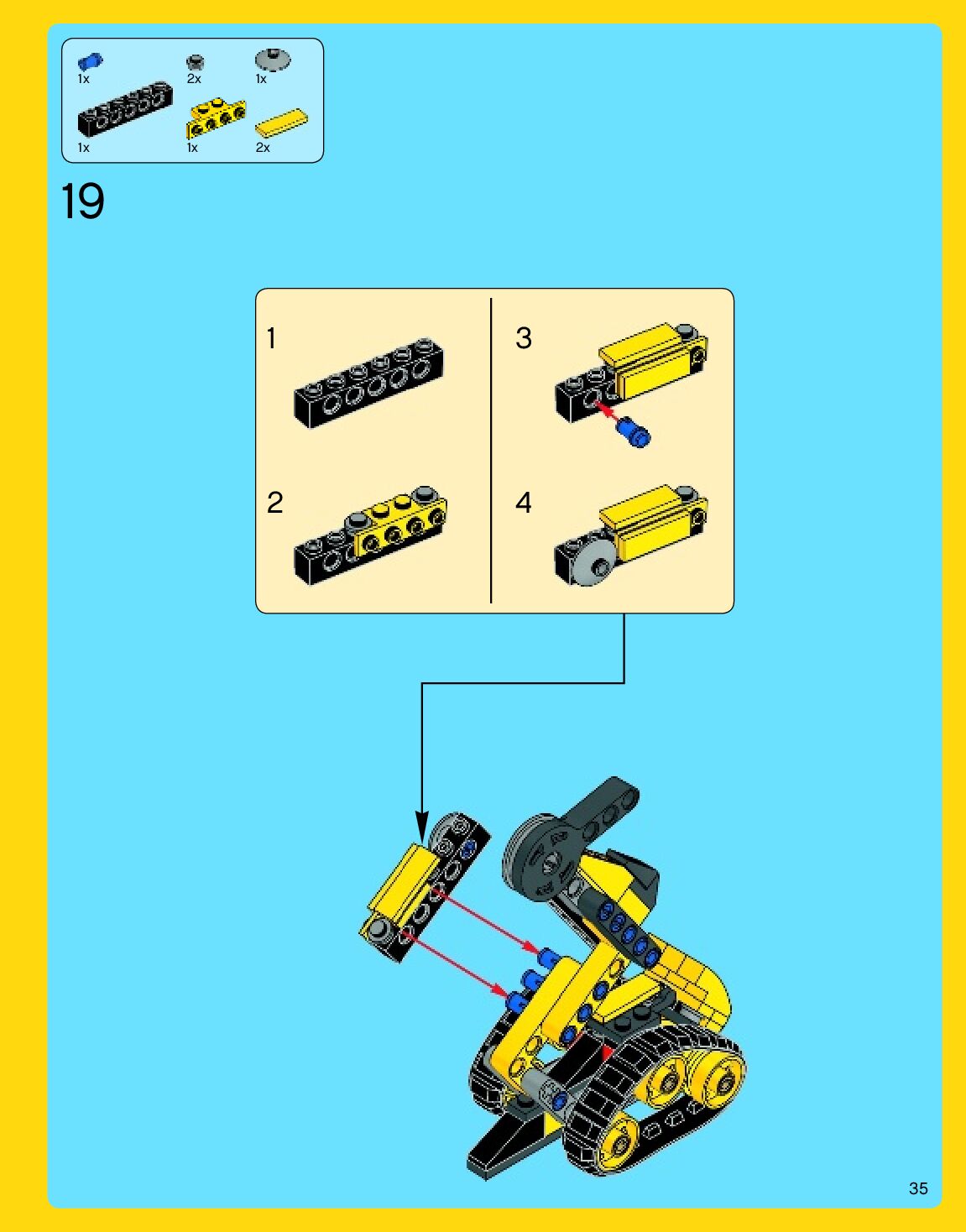 1x 2x 1x

1x 1x 2x

19

1

2

3

4

35