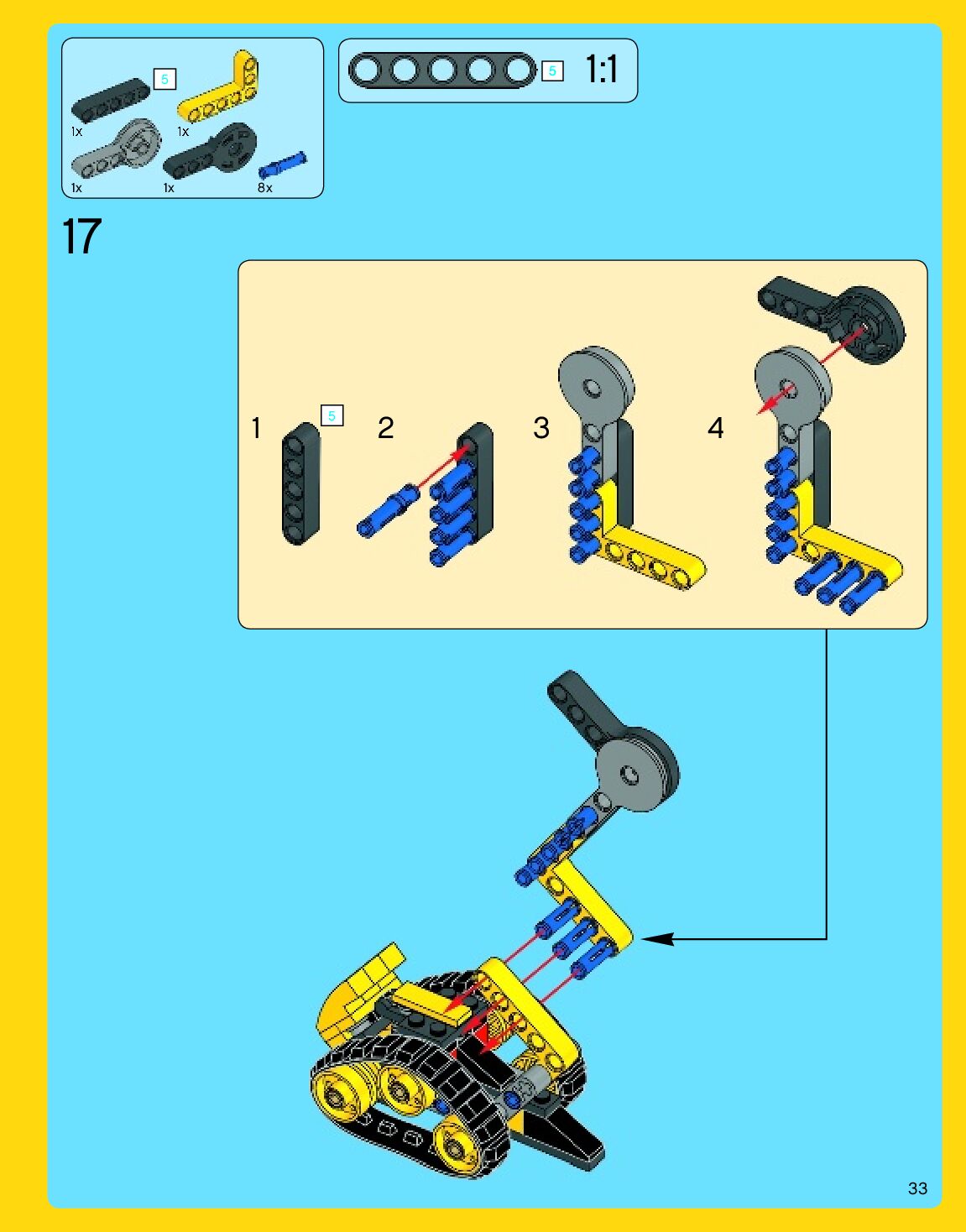 5
1x
1x
1x
1x
8x

5 1:1

17

1 5
2
3
4

33