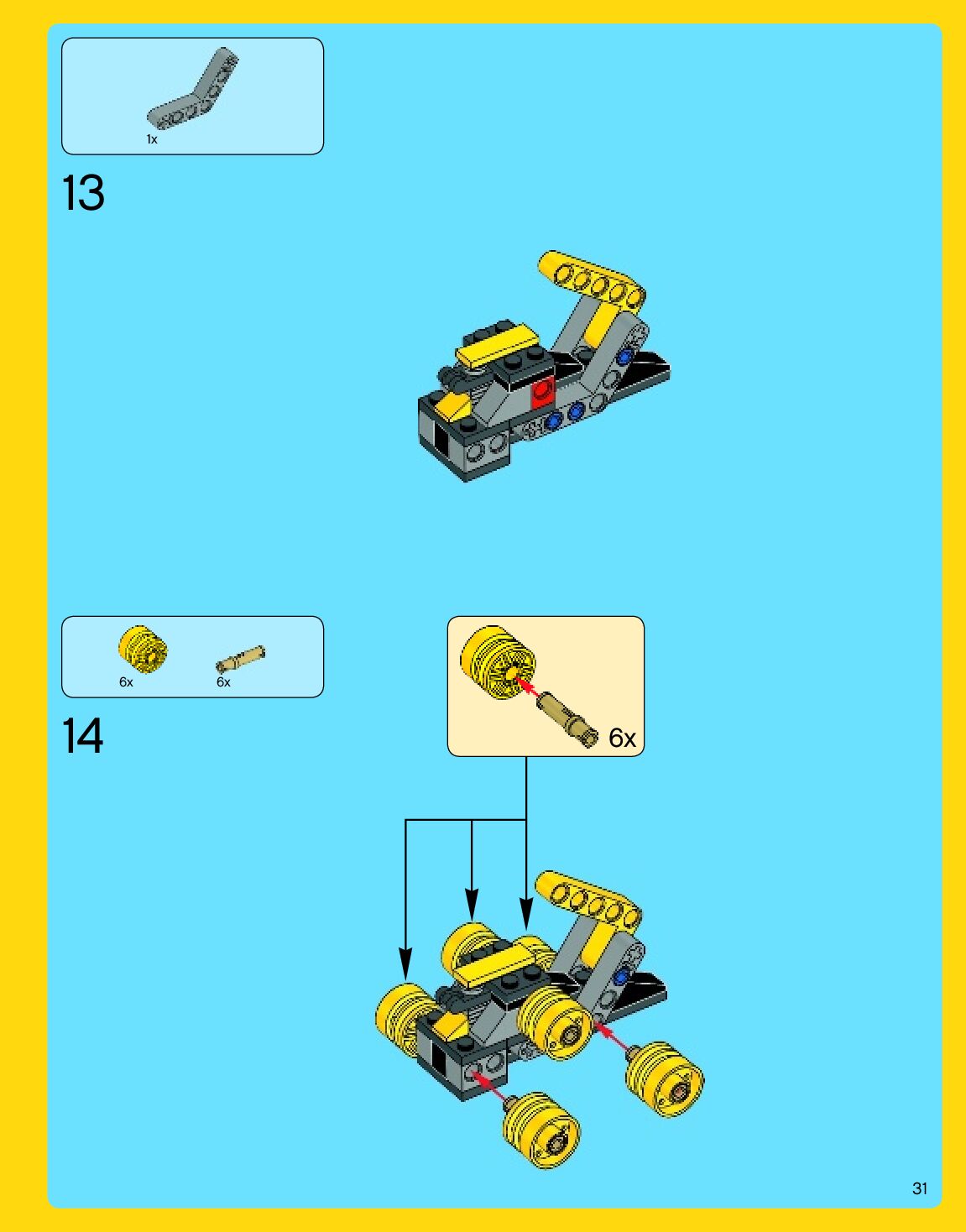 1x

13

6x

6x

14

6x

31