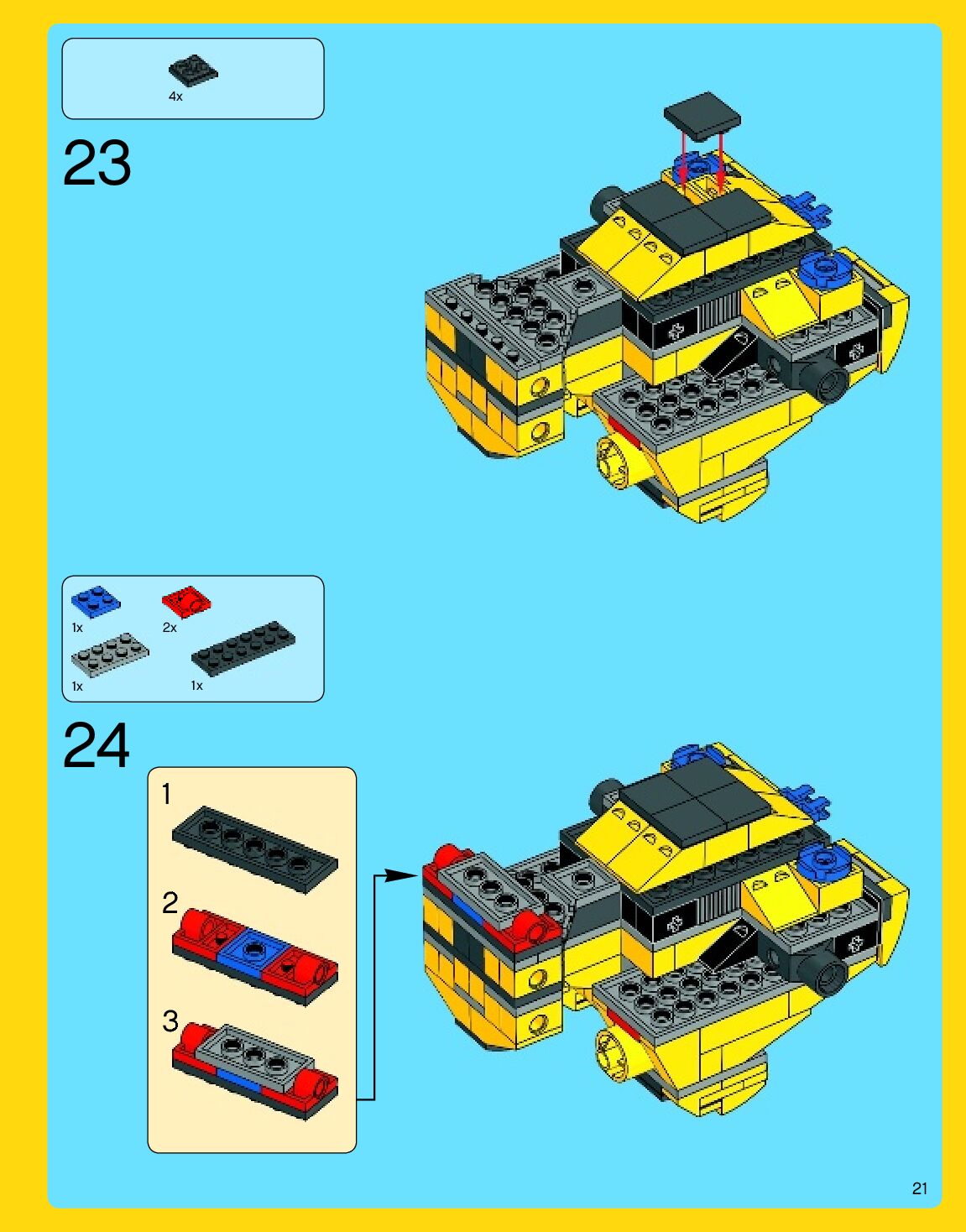 4x

23

1x
2x
1x
1x

24

1

2

3

21