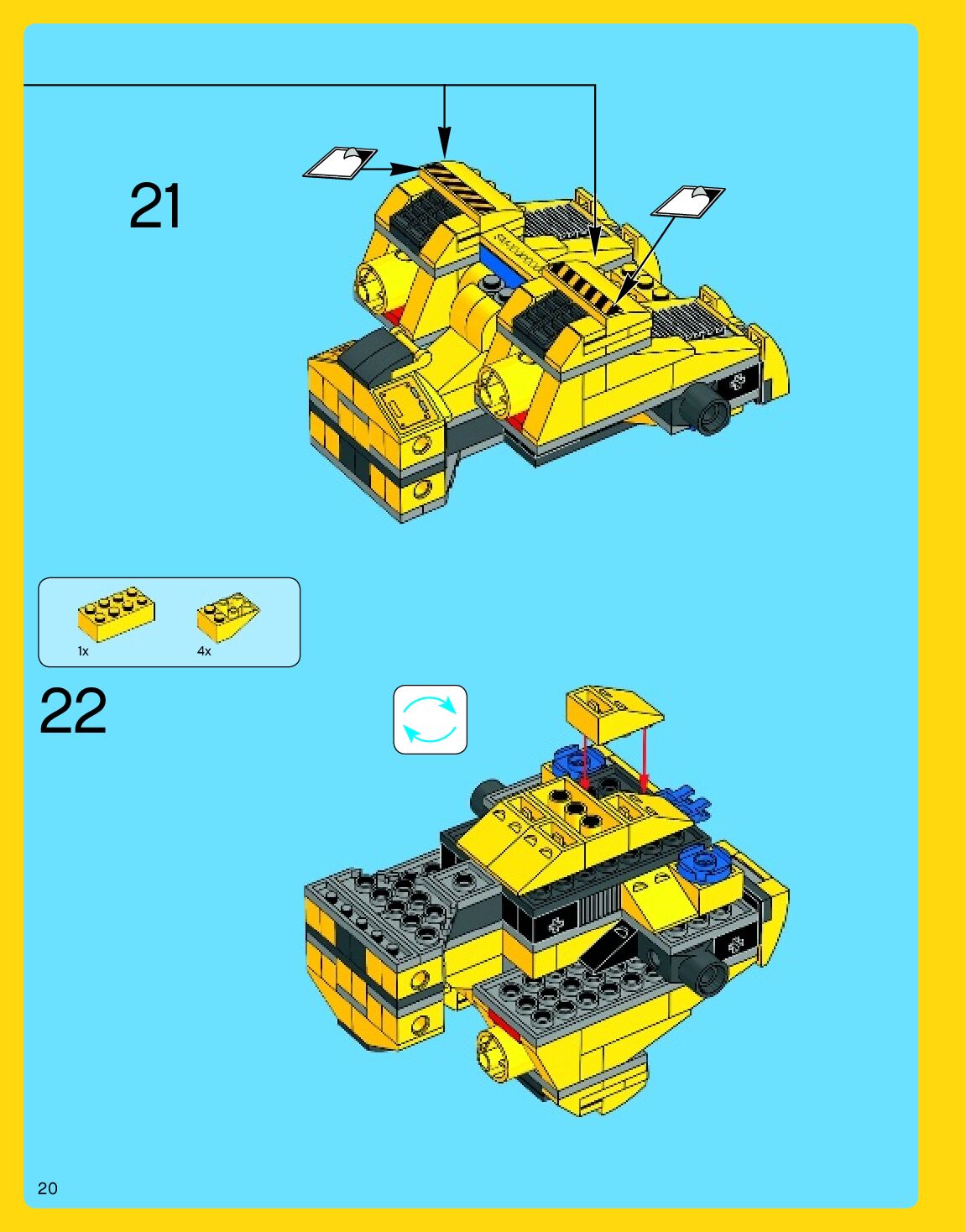 21

1x

4x

22

20