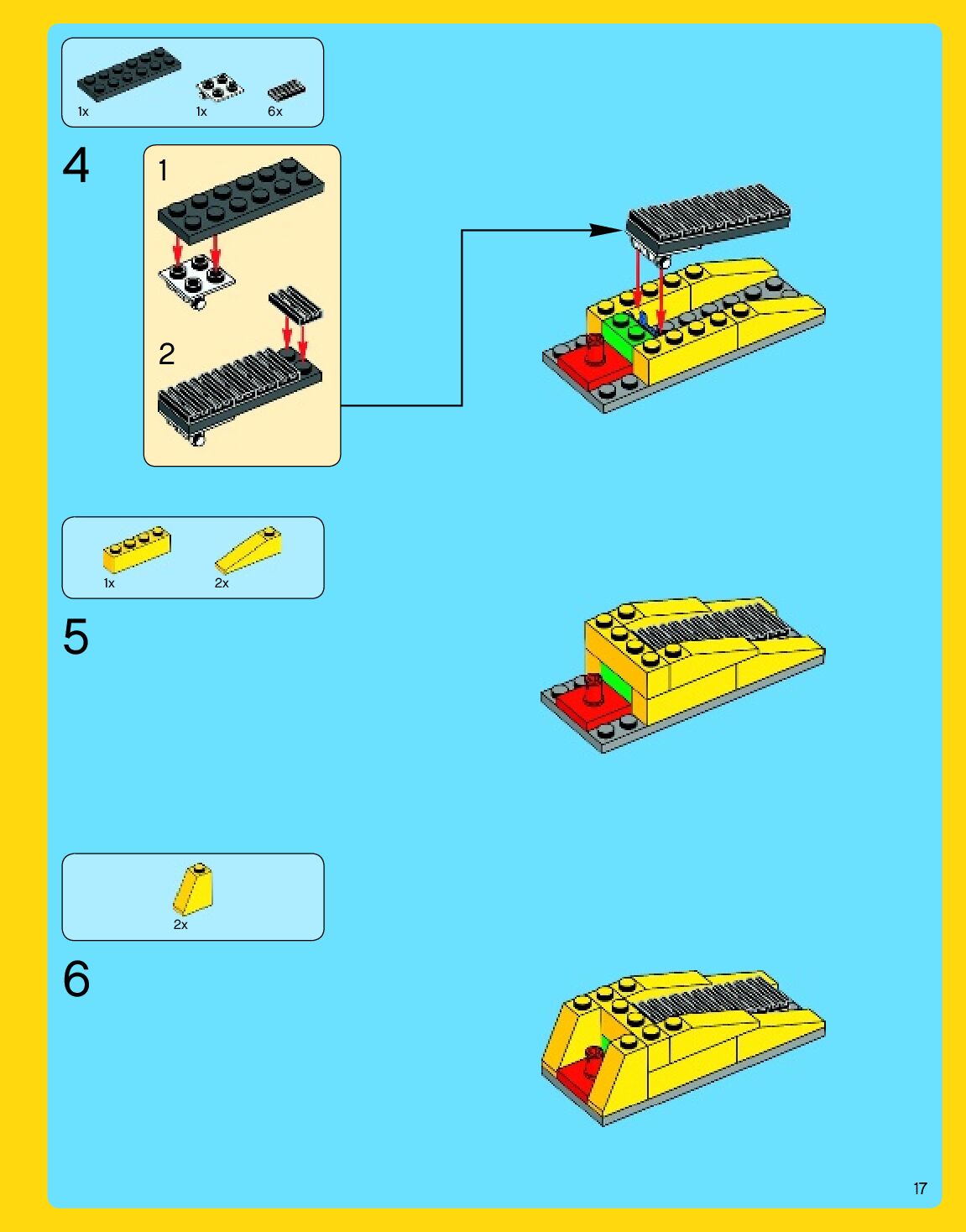 1x 1x 6x

4

1

2

1x 2x

5

2x

6

17