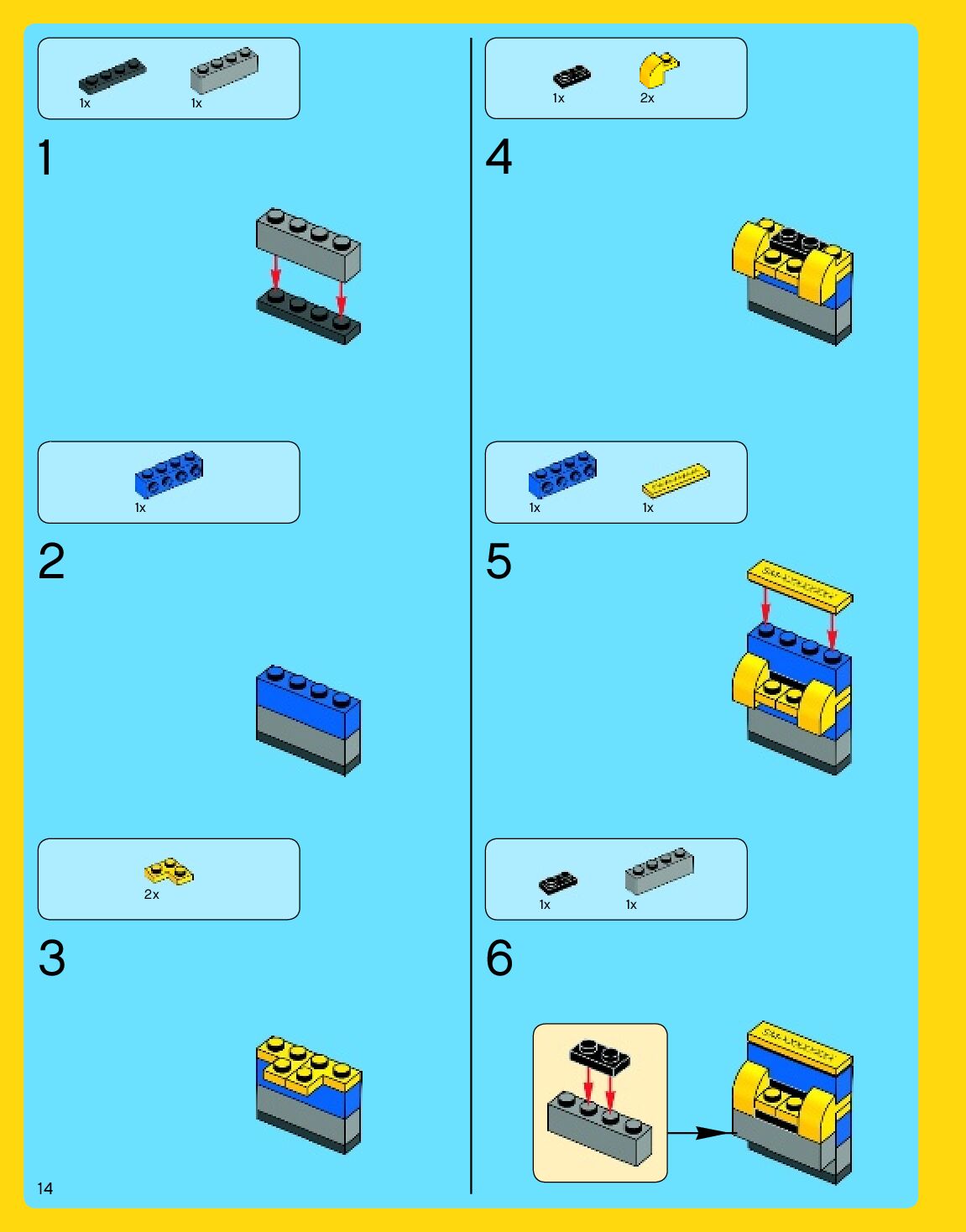 1x 1x

1

1x

2

2x

3

14

1x 2x

4

1x 1x

5

1x 1x

6