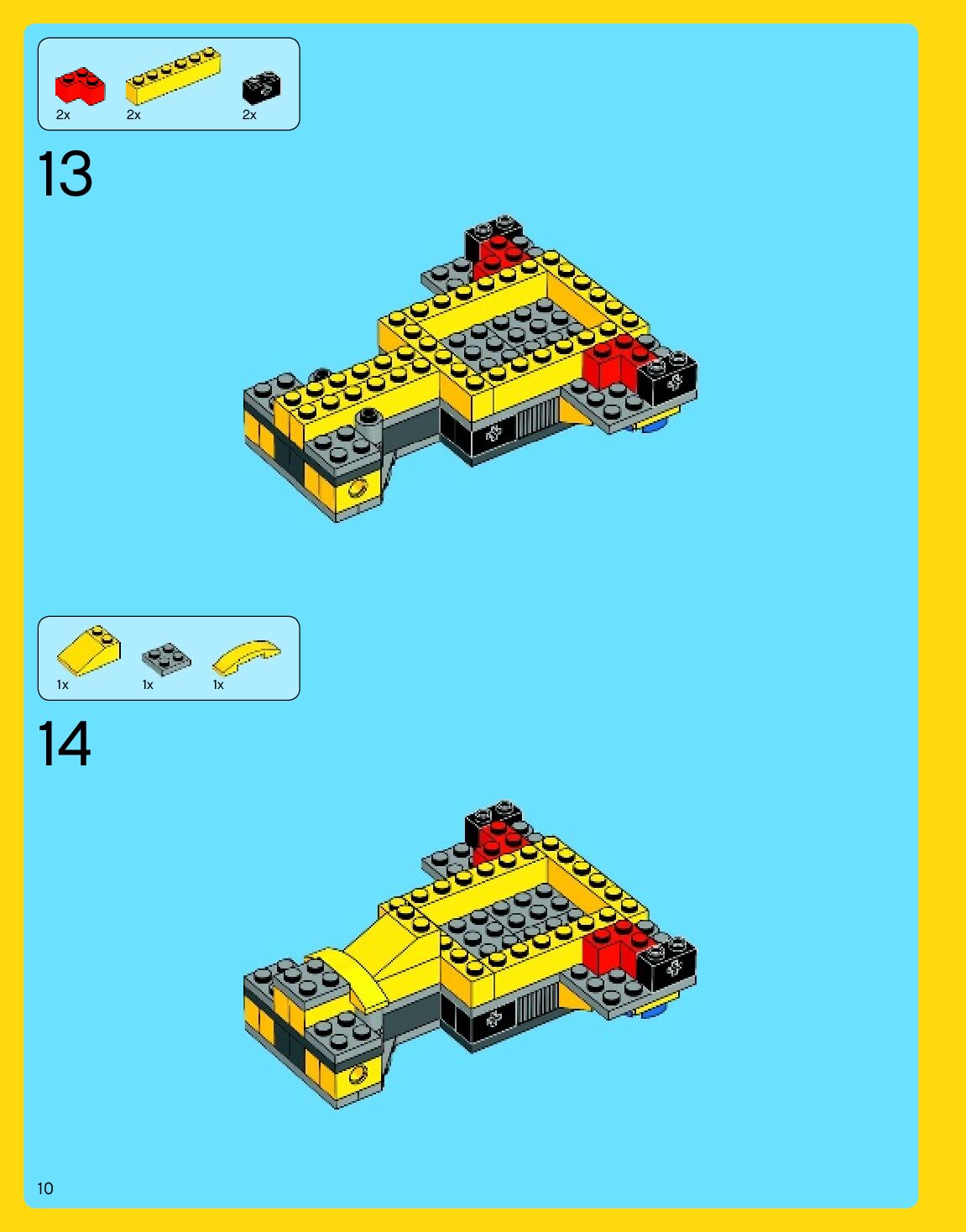 2x 2x 2x

13

1x 1x 1x

14

10