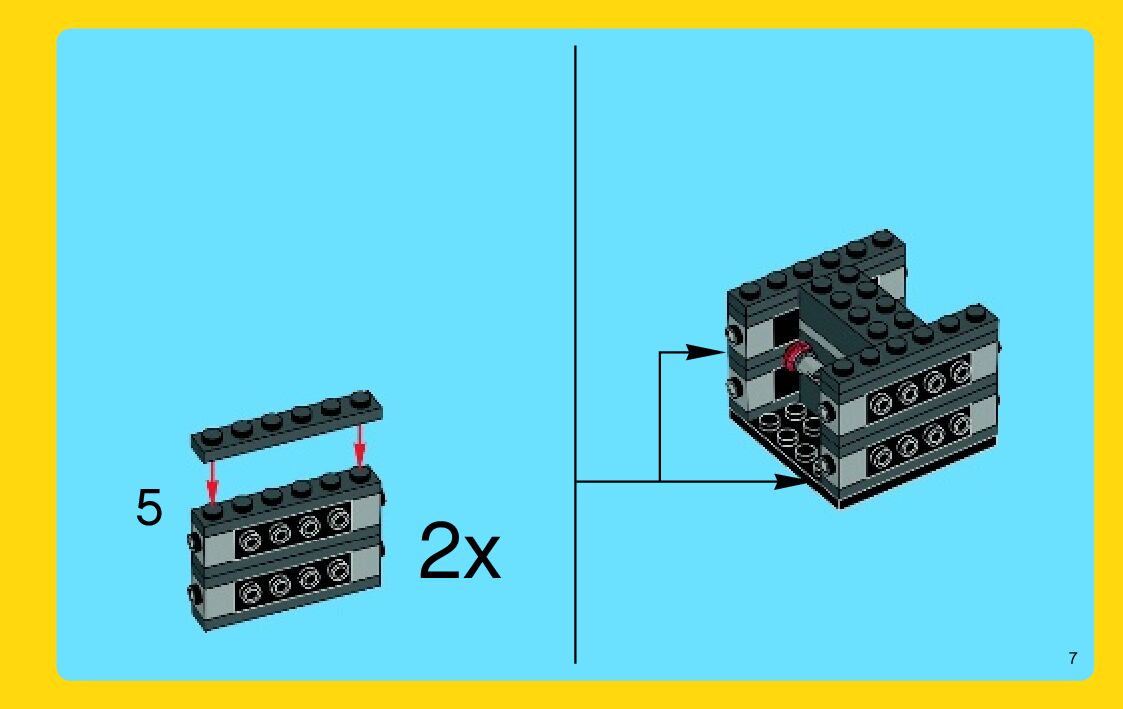 5

2x

7