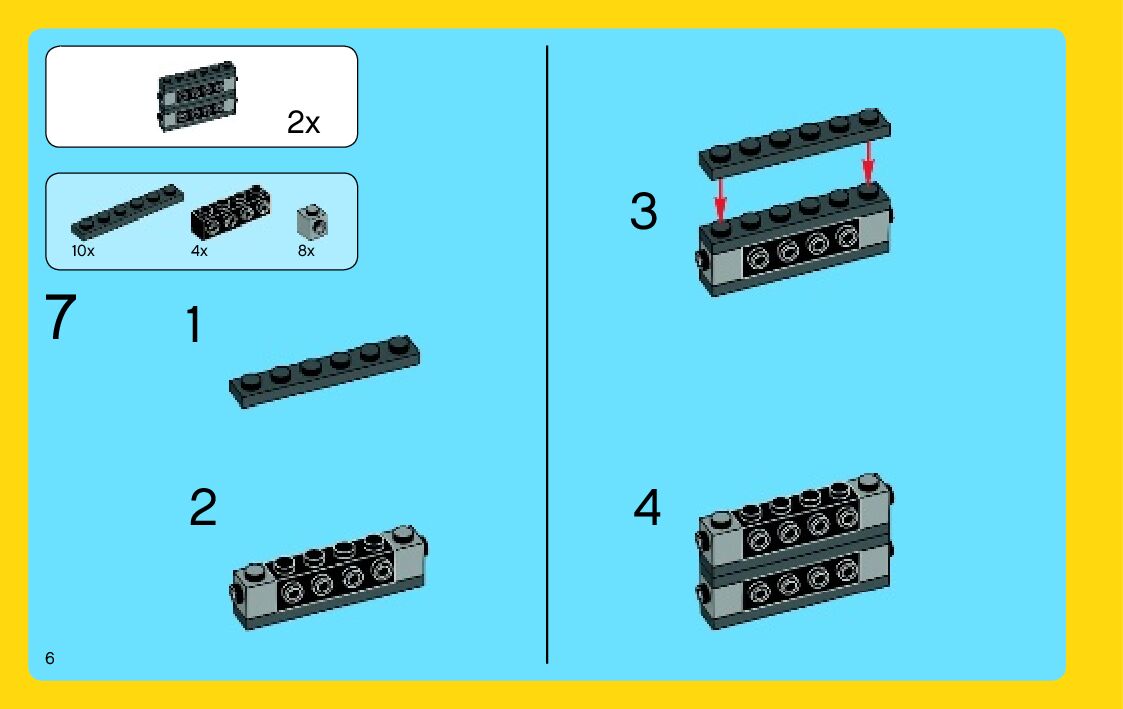 2x

10x
4x
8x

7

1

2

3

4

6