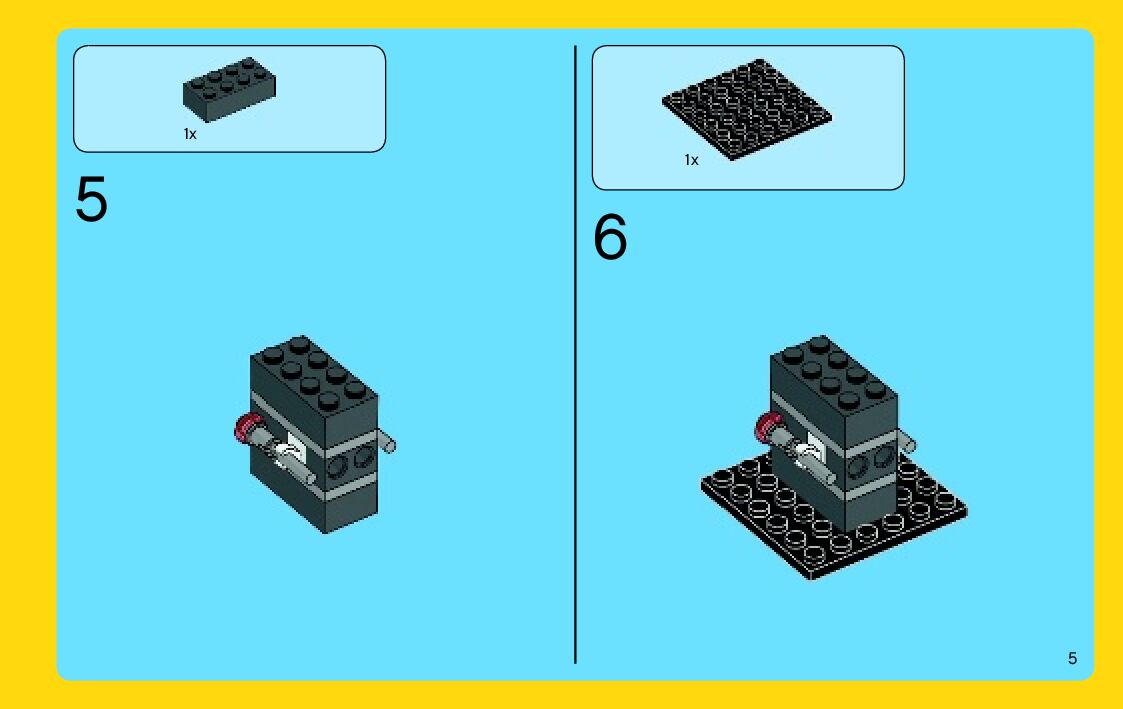 1x

5

1x

6

5