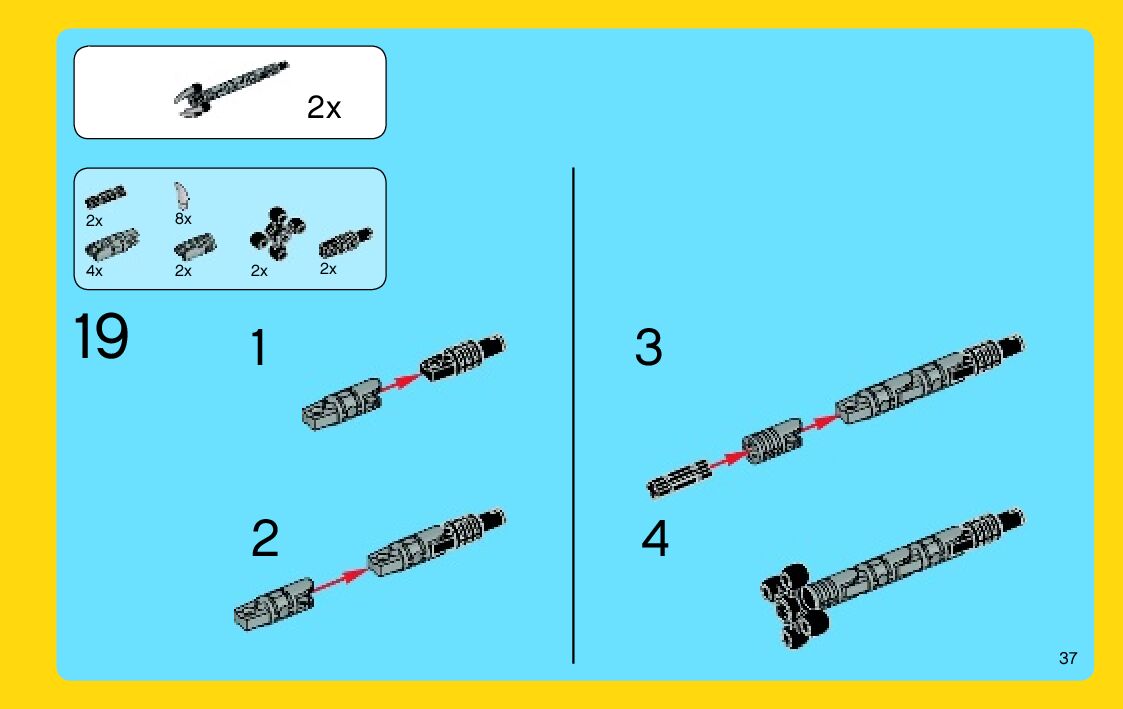 2x

2x
8x
4x
2x
2x
2x

19

1

2

3

4

37