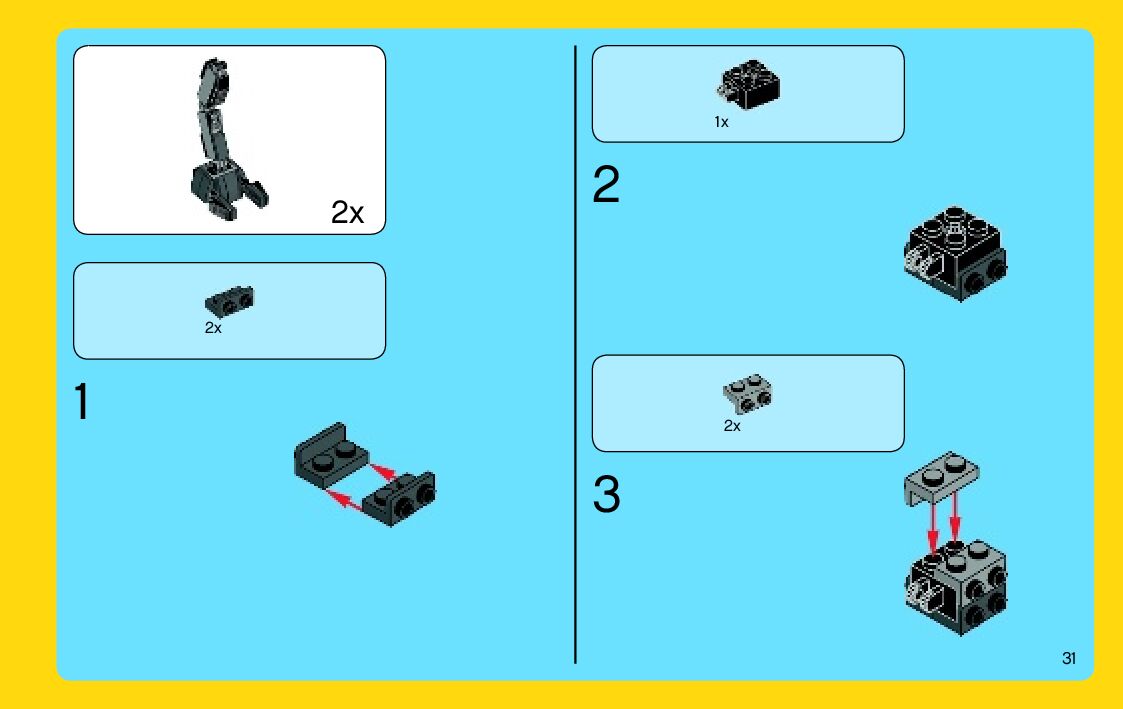 2x

2x

1

1x

2

2x

3

31