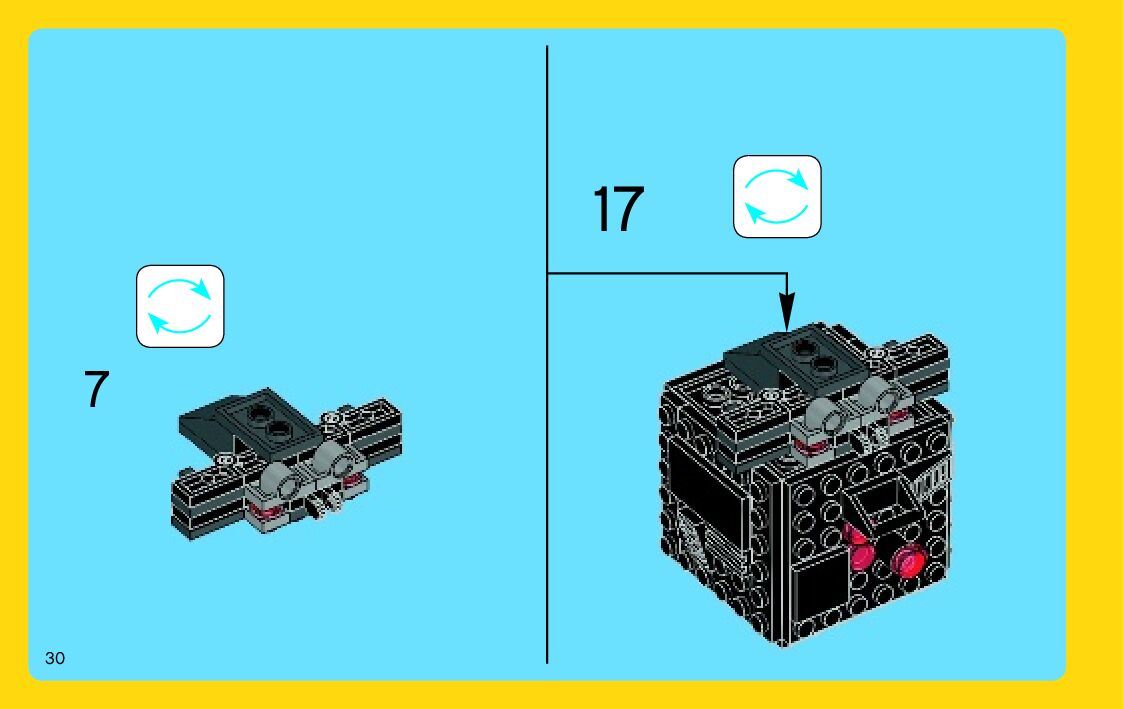 7

17

30