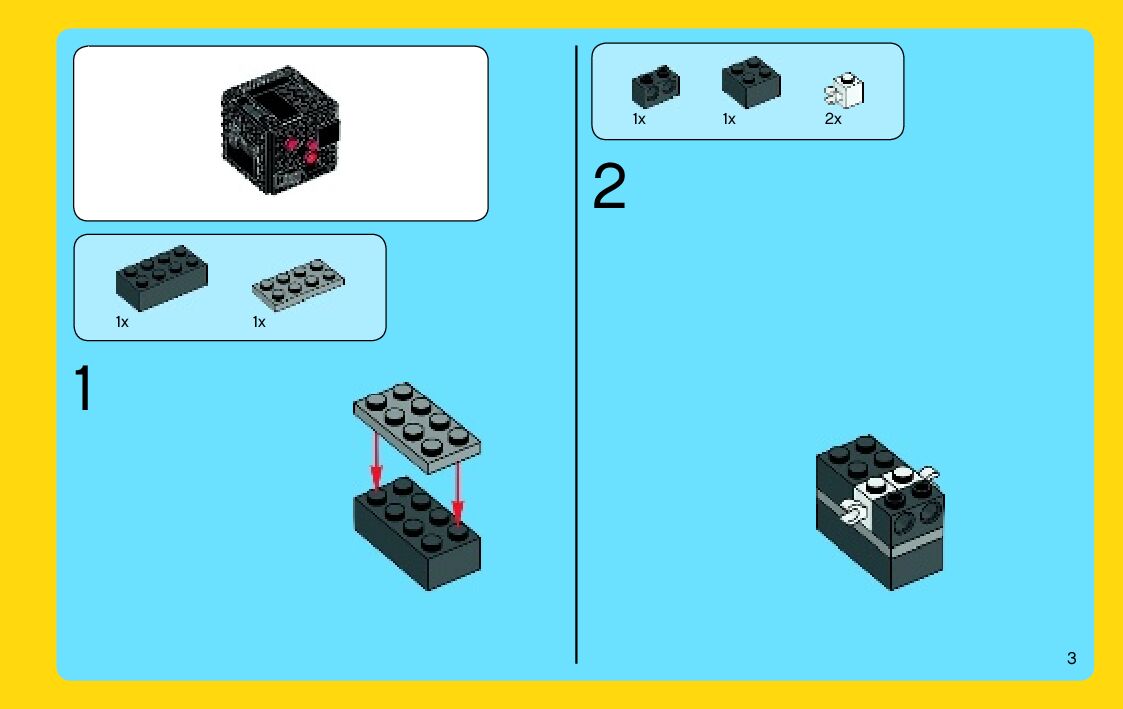 1x

1x

1

1x

1x

2x

2

3