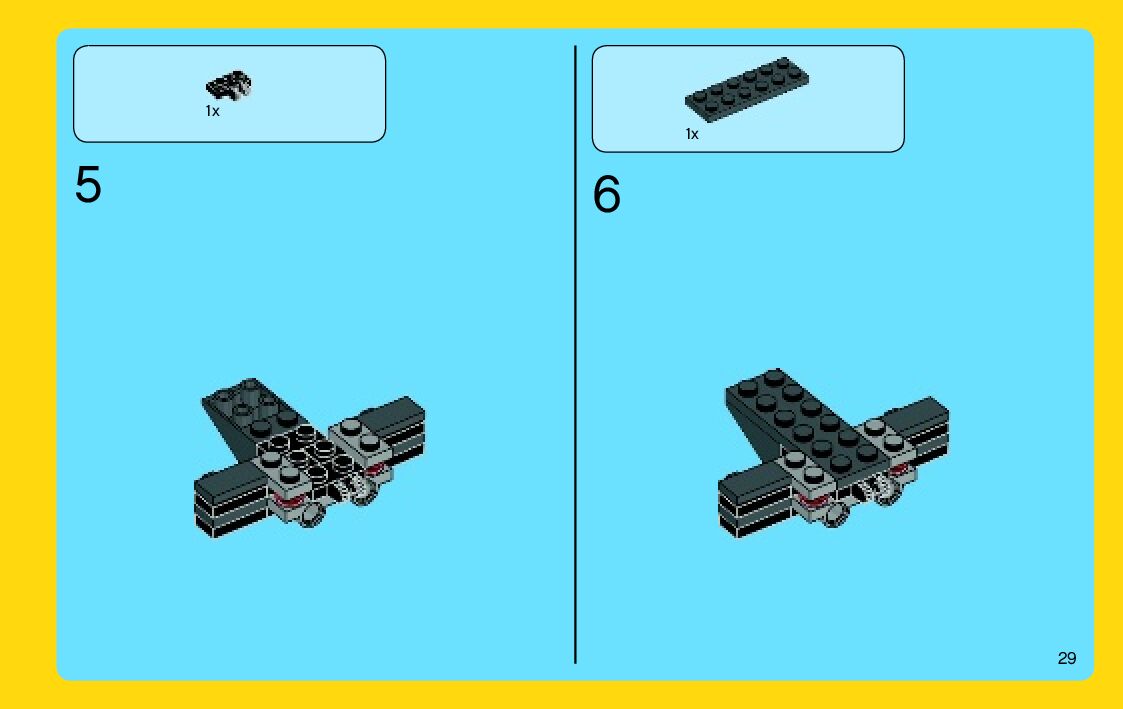 1x

5

1x

6

29