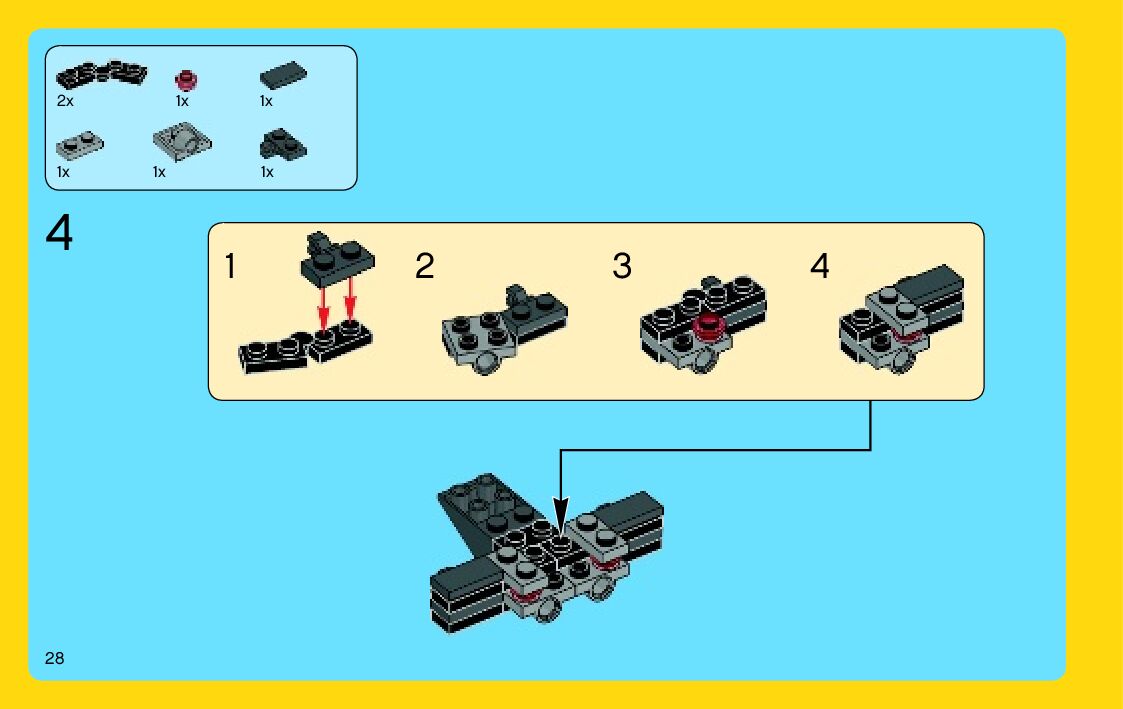 2x
1x
1x
1x
1x
1x

4

1
2
3
4

28