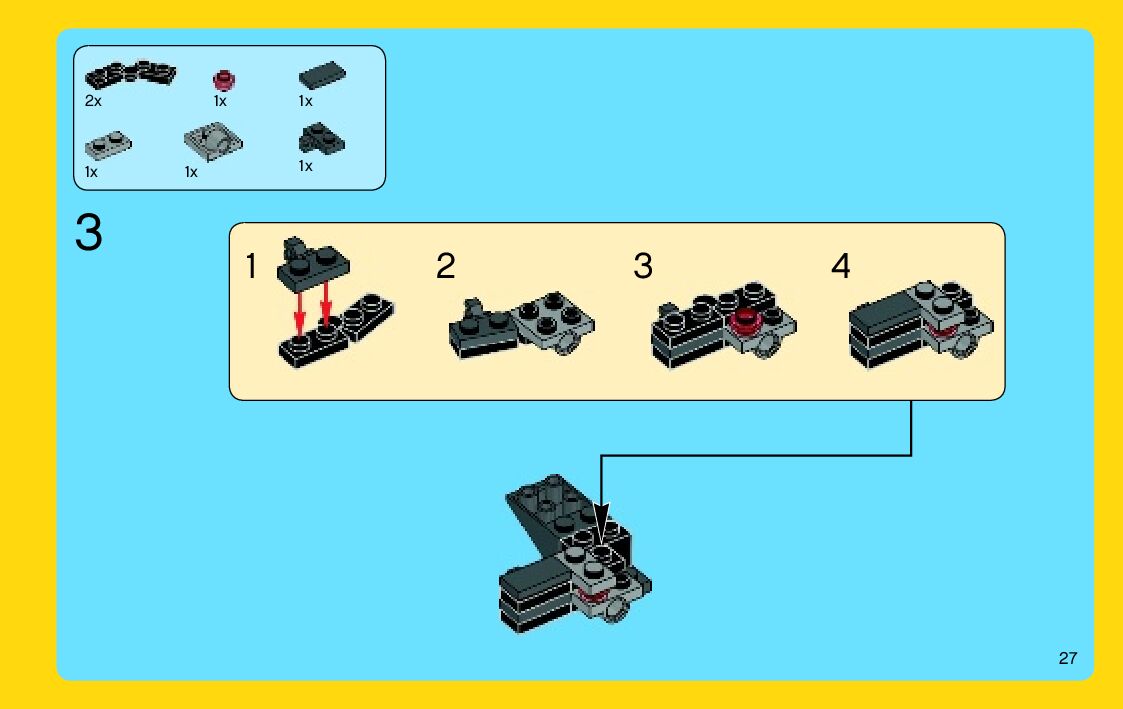 2x
1x
1x
1x
1x
1x

3

1
2
3
4

27