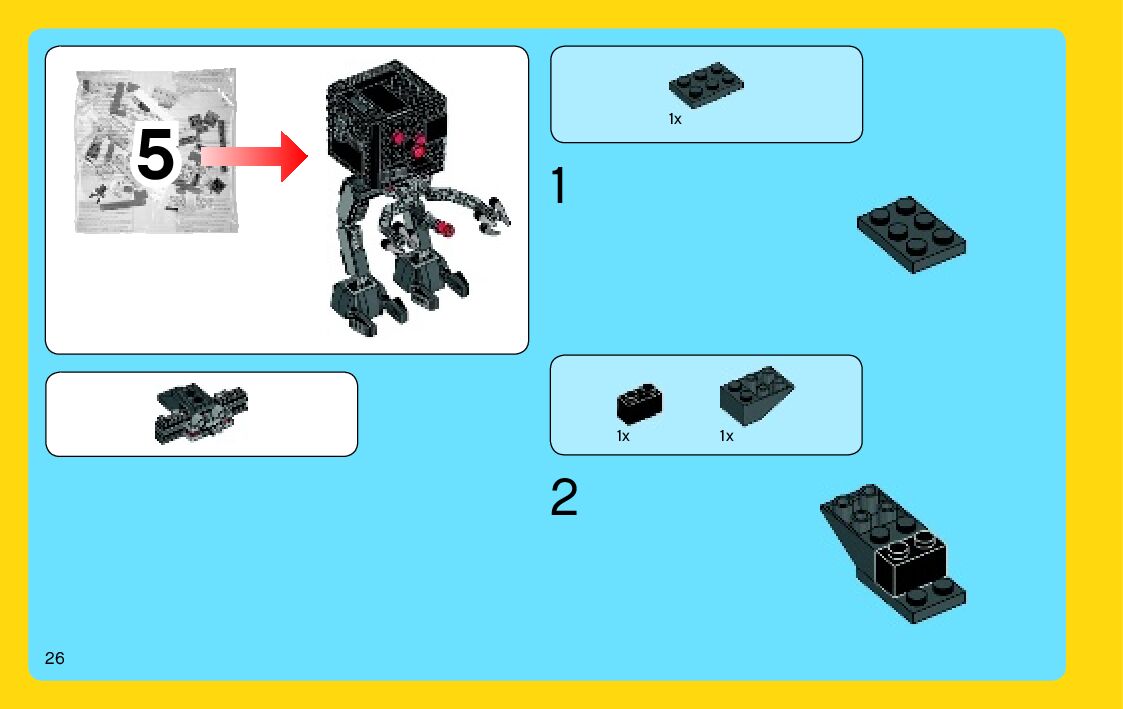 5

1x

1

1x 1x

2

26