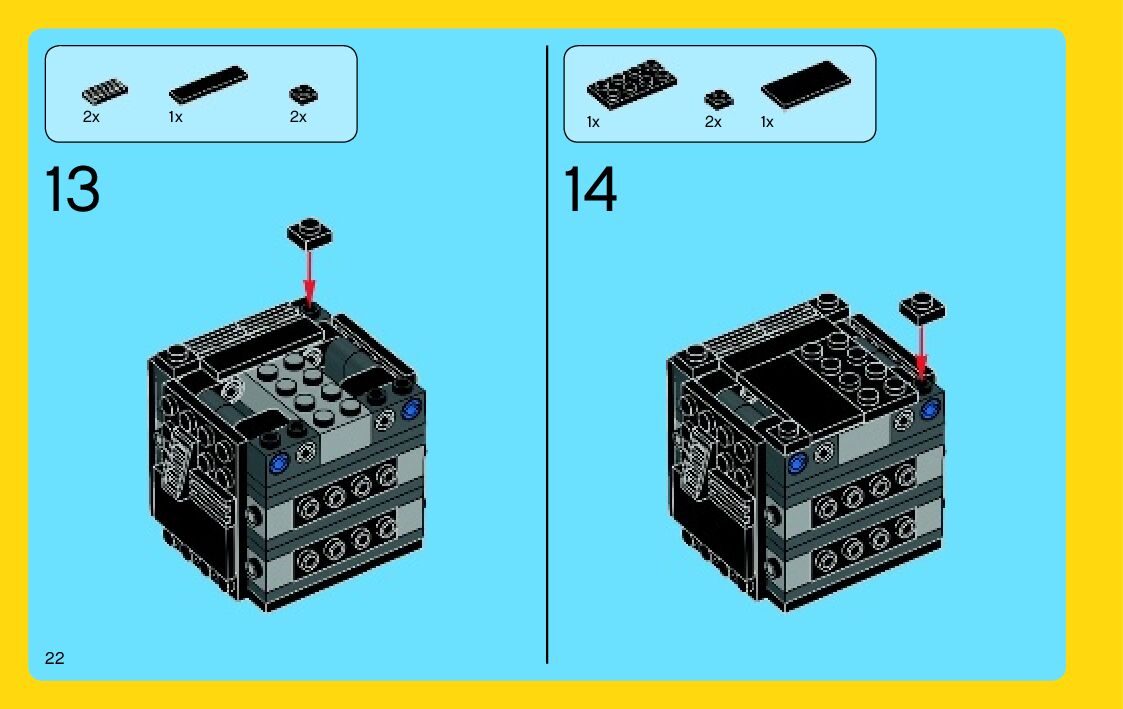 2x 1x 2x

13

1x 2x 1x

14

22