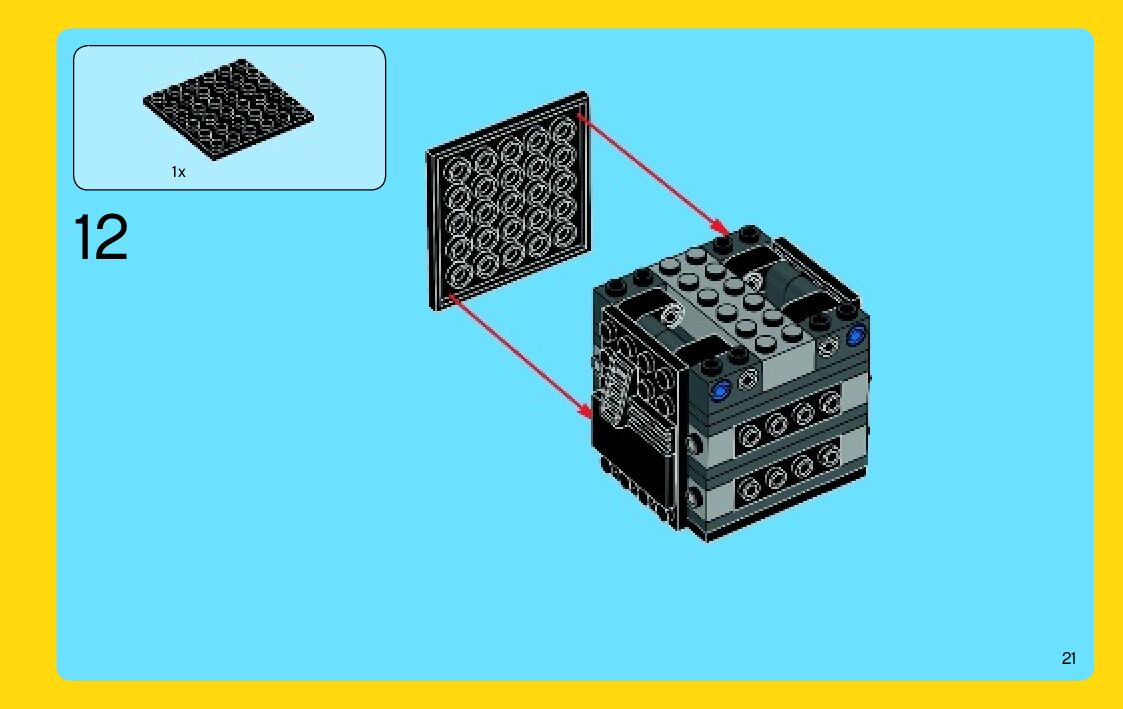 1x

12

21