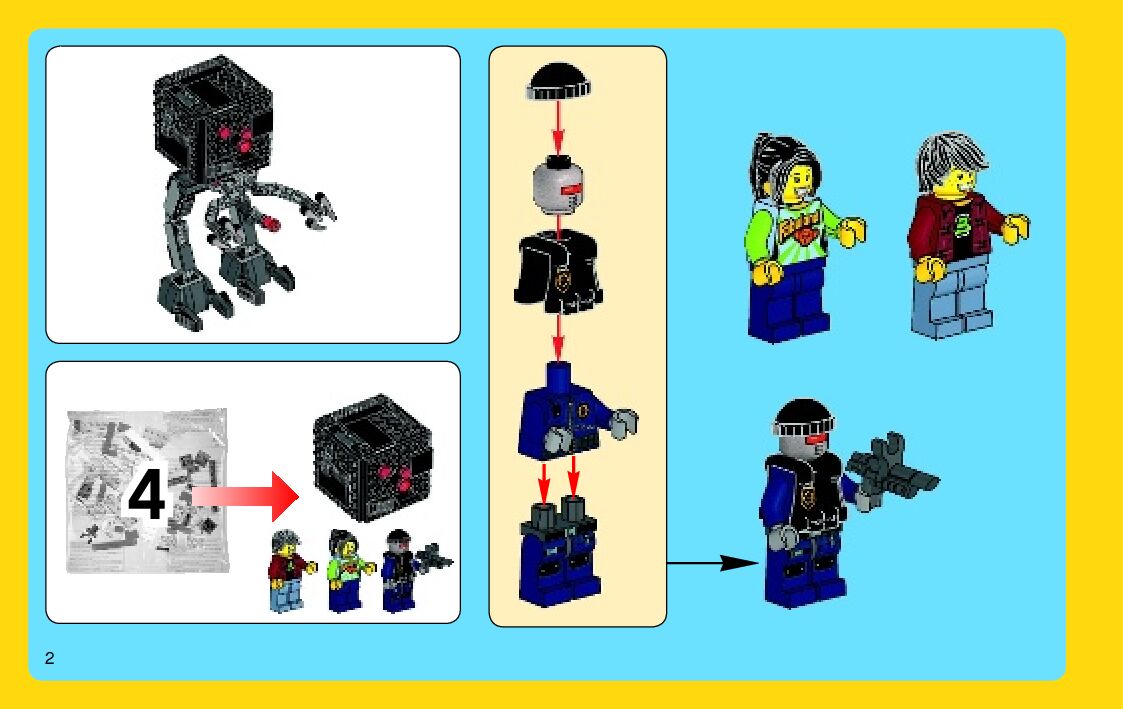 4

2