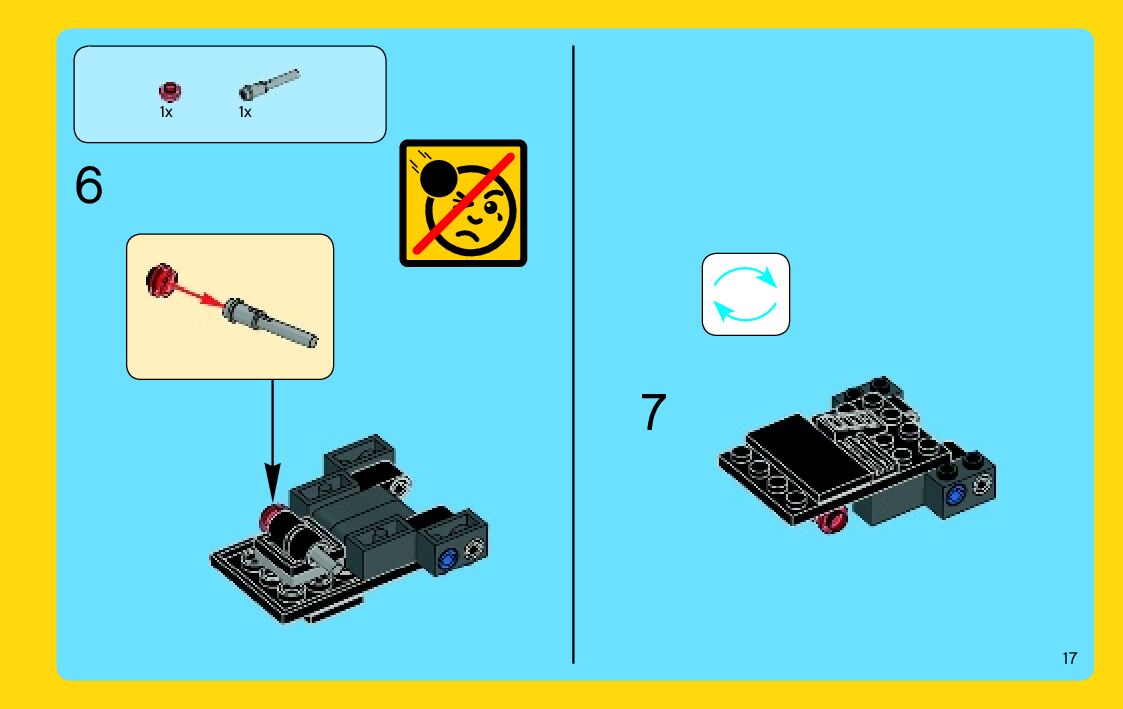 1x 1x

6

7

17