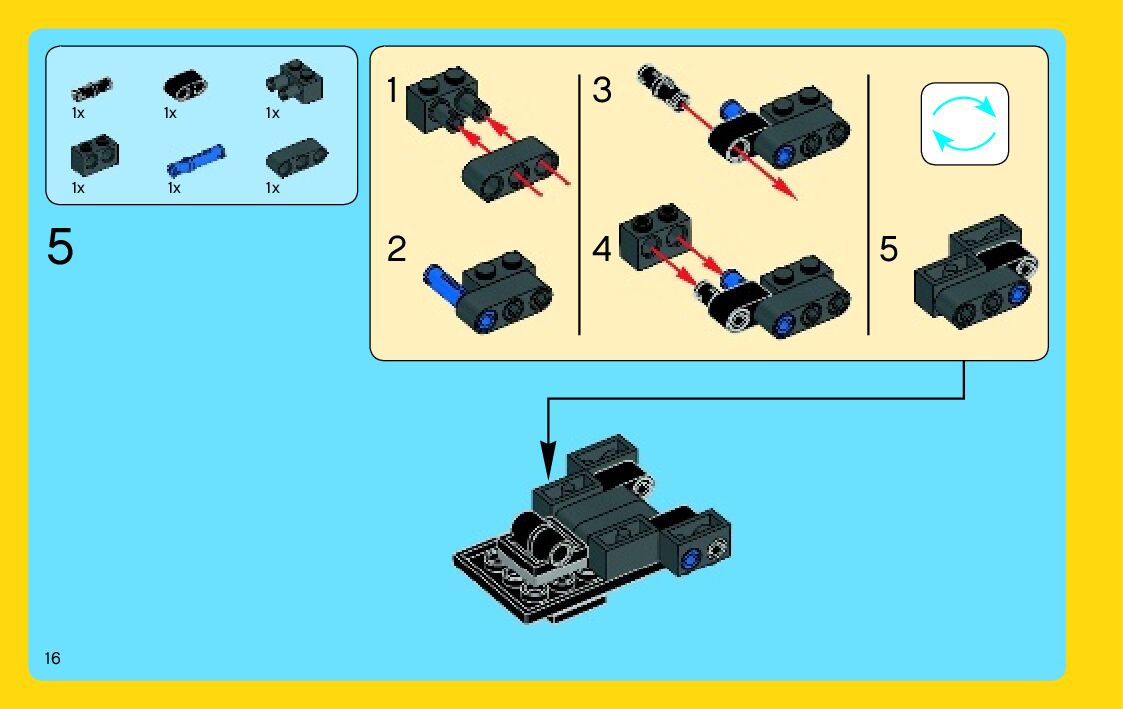 1x 1x 1x
1x 1x 1x

5

1

2

3

4

5

16