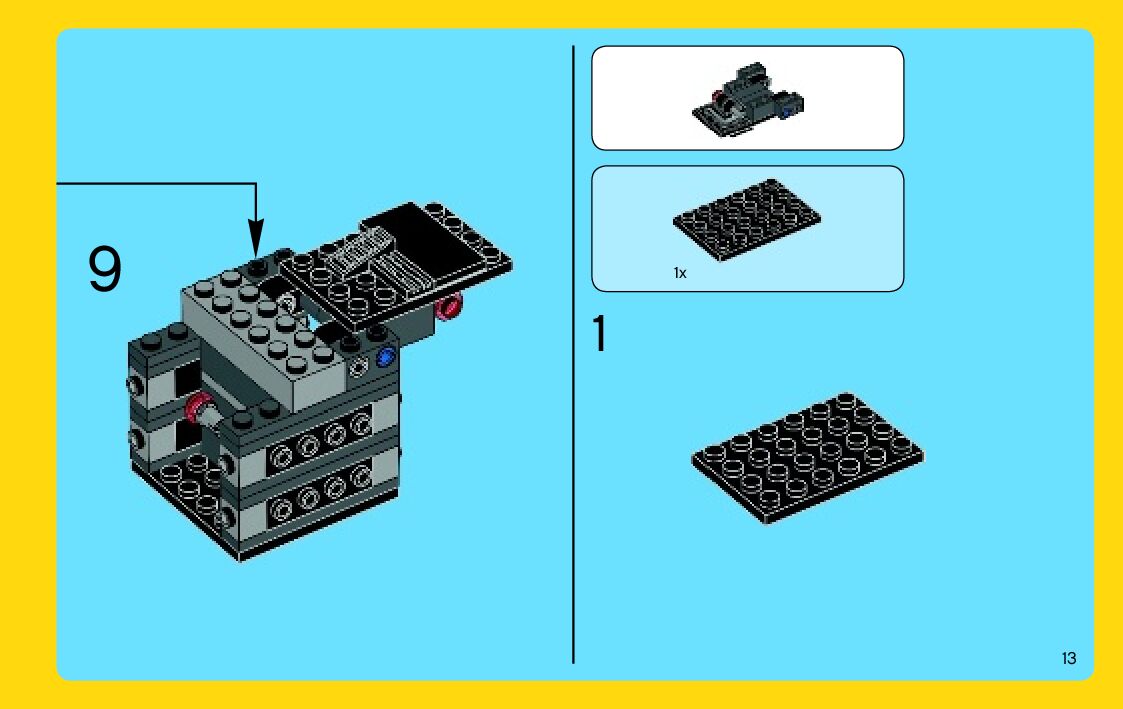 9

1x

1

13