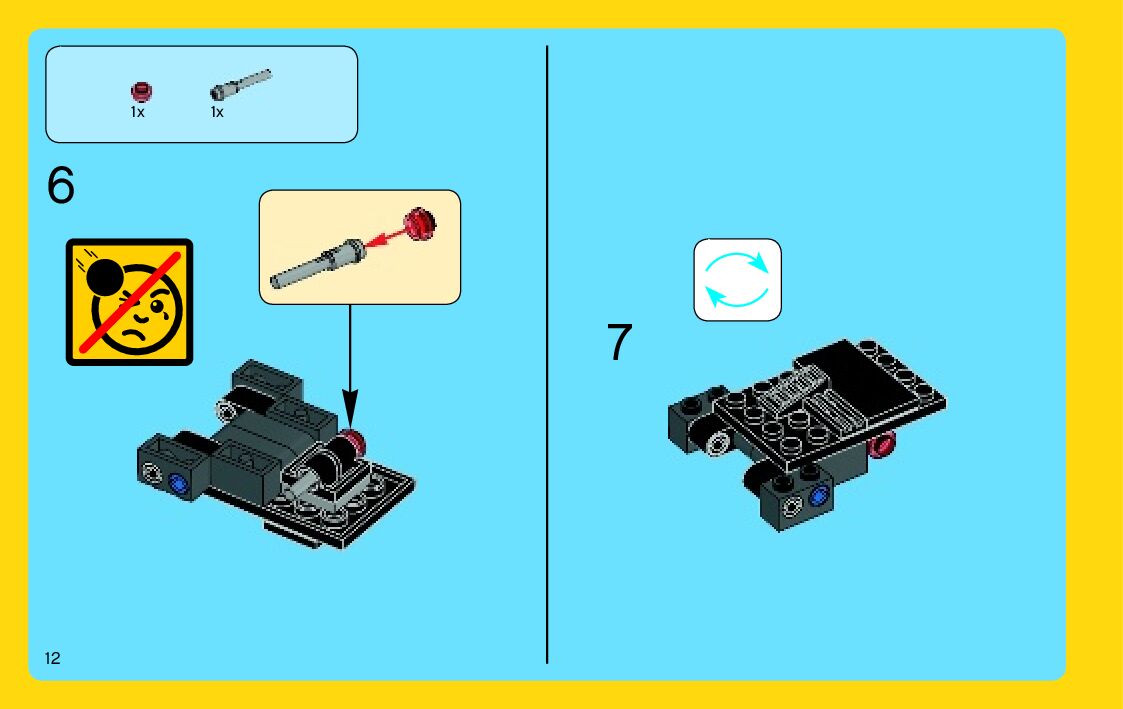 1x 1x

6

7

12