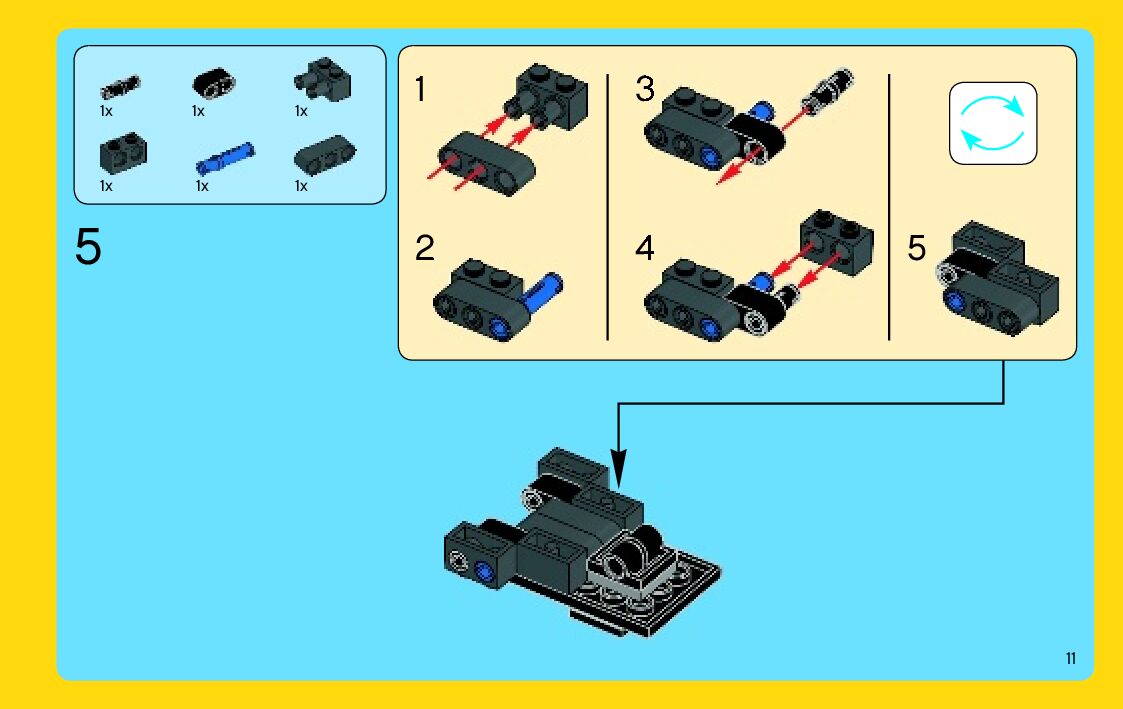 1x 1x 1x
1x 1x 1x

5

1

2

3

4

5

11