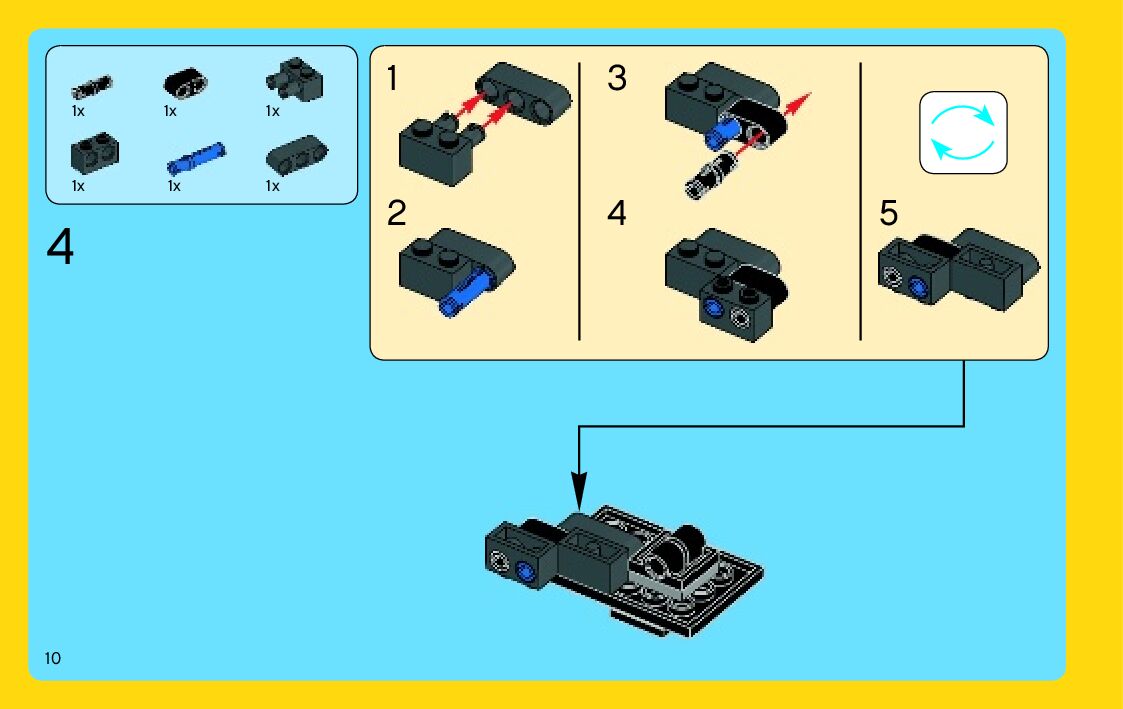 1x
1x
1x
1x
1x
1x

4

1
2
3
4
5

10