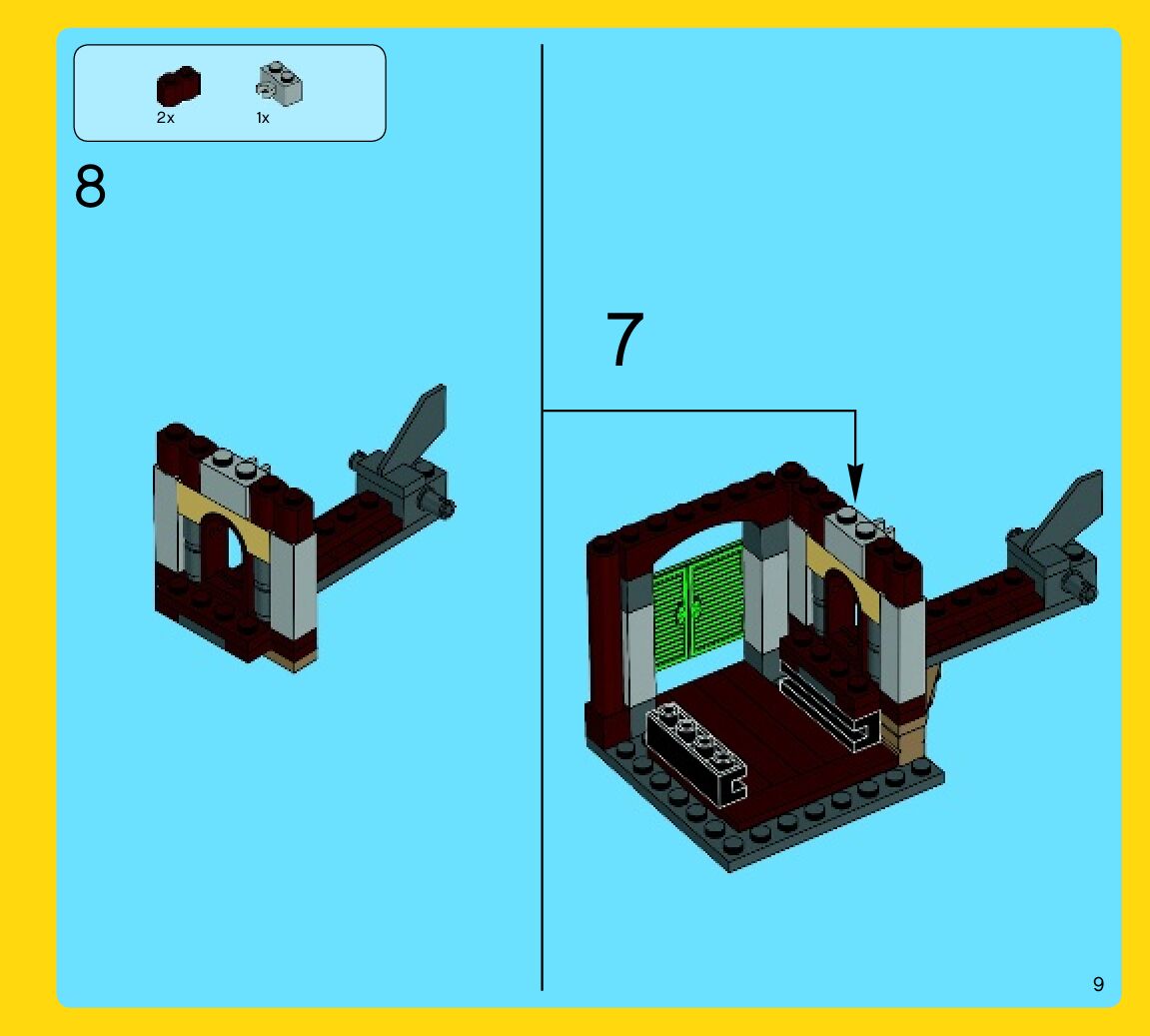 2x
1x
8
7
9