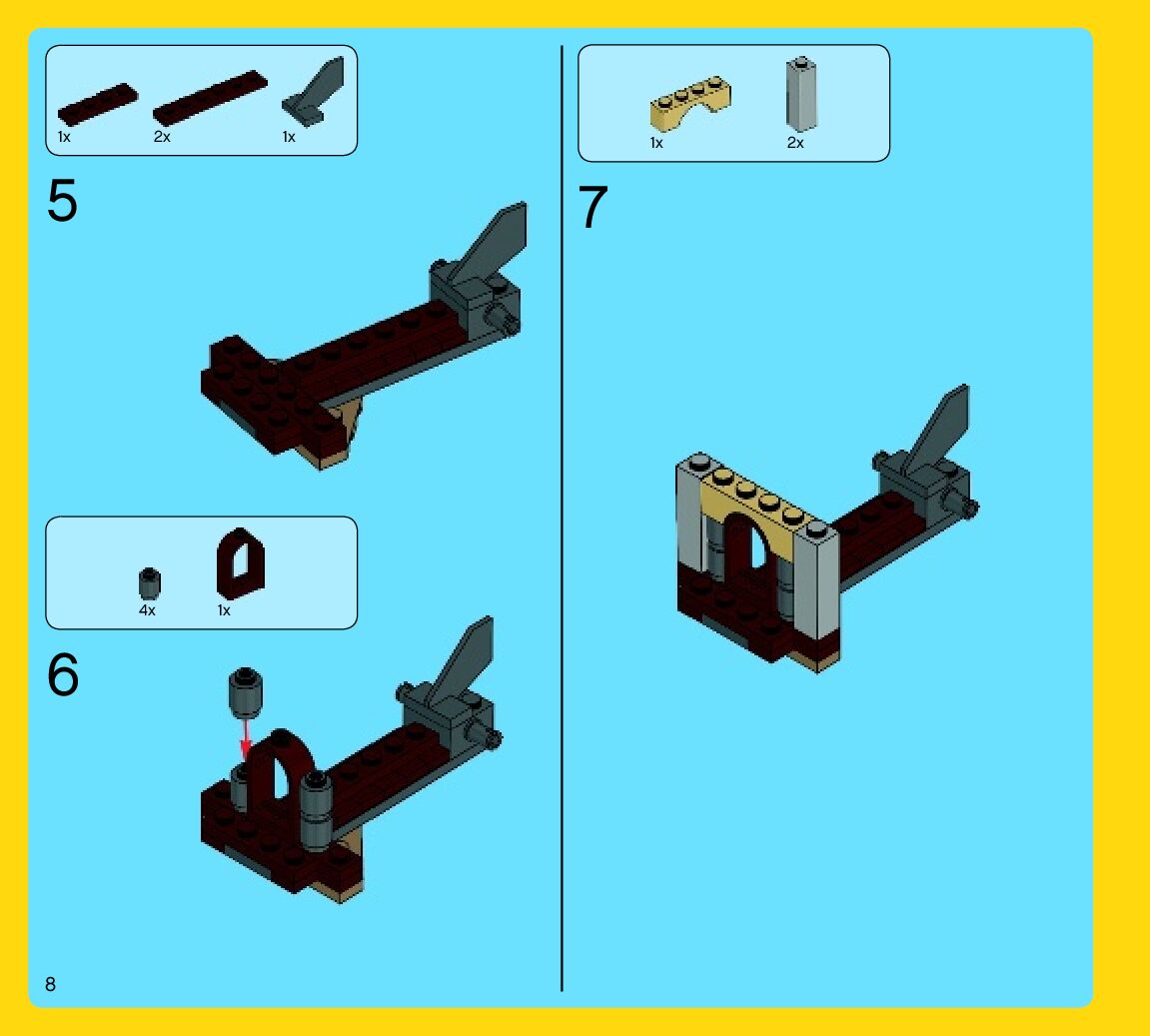 1x 2x 1x

5

4x 1x

6

8

1x 2x

7