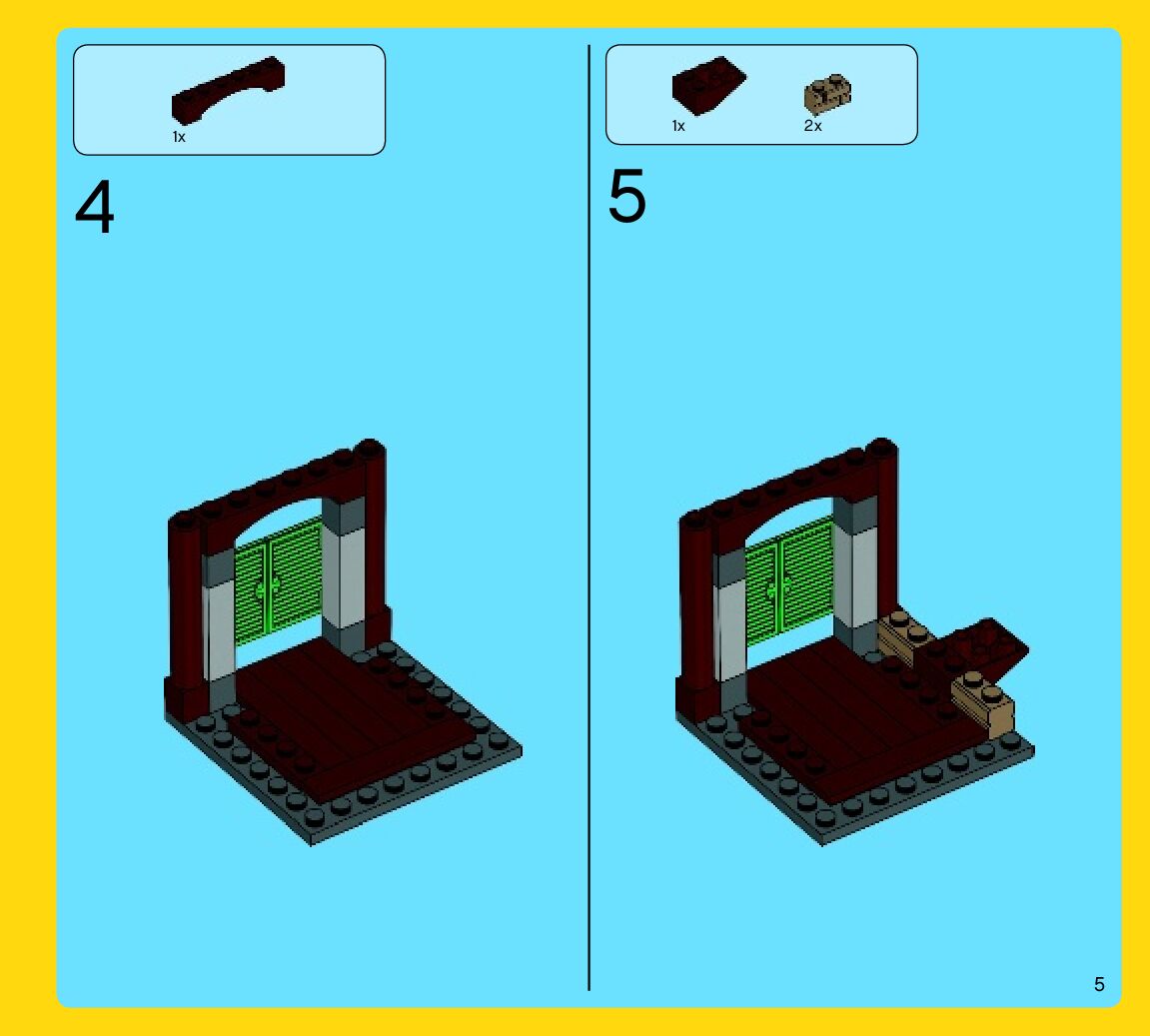 1x

4

1x 2x

5

5