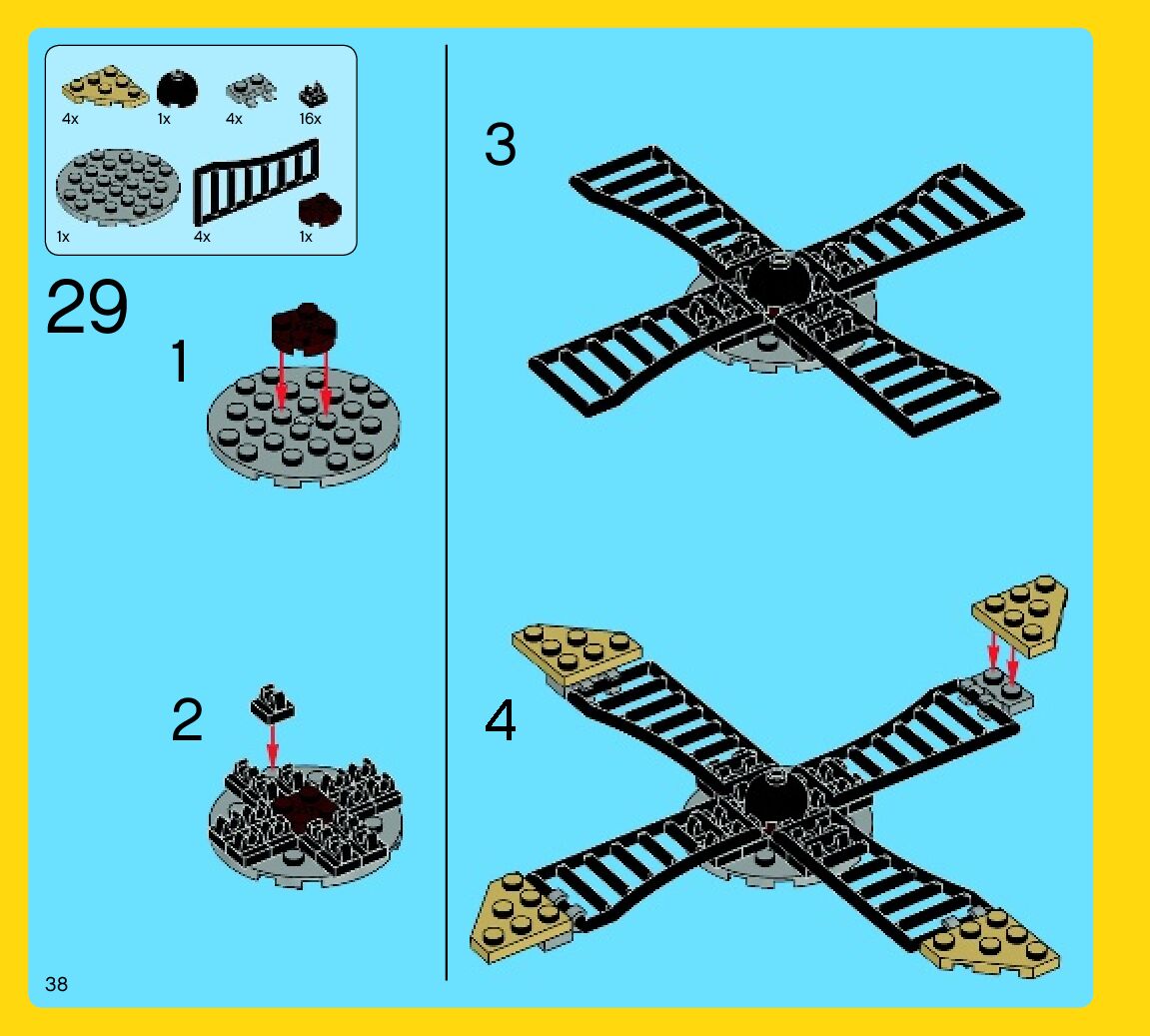 4x
1x
4x
16x
1x
4x
1x

29

1

2

3

4

38