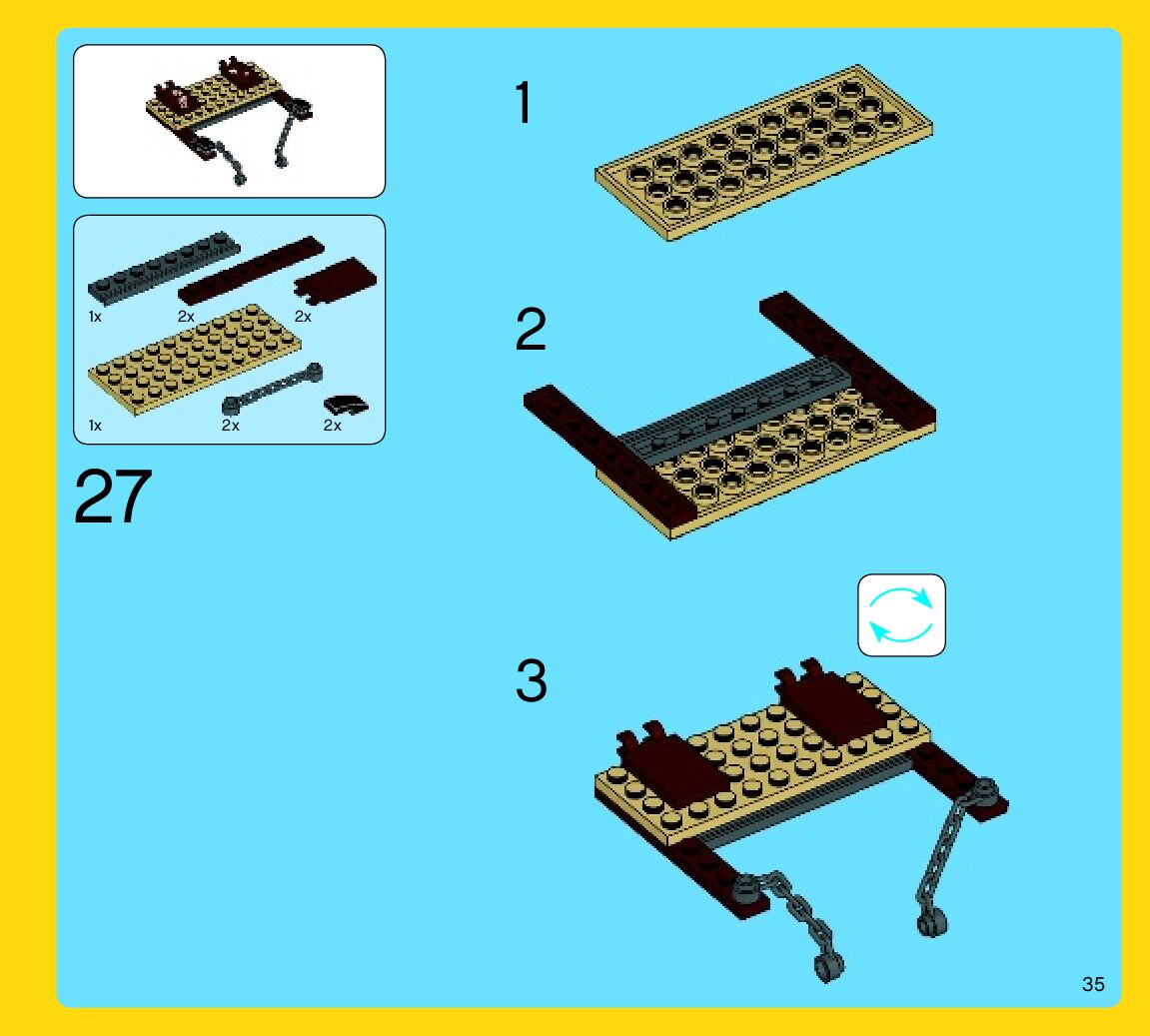 1x

2x

2x

1x

2x

2x

27

1

2

3

35