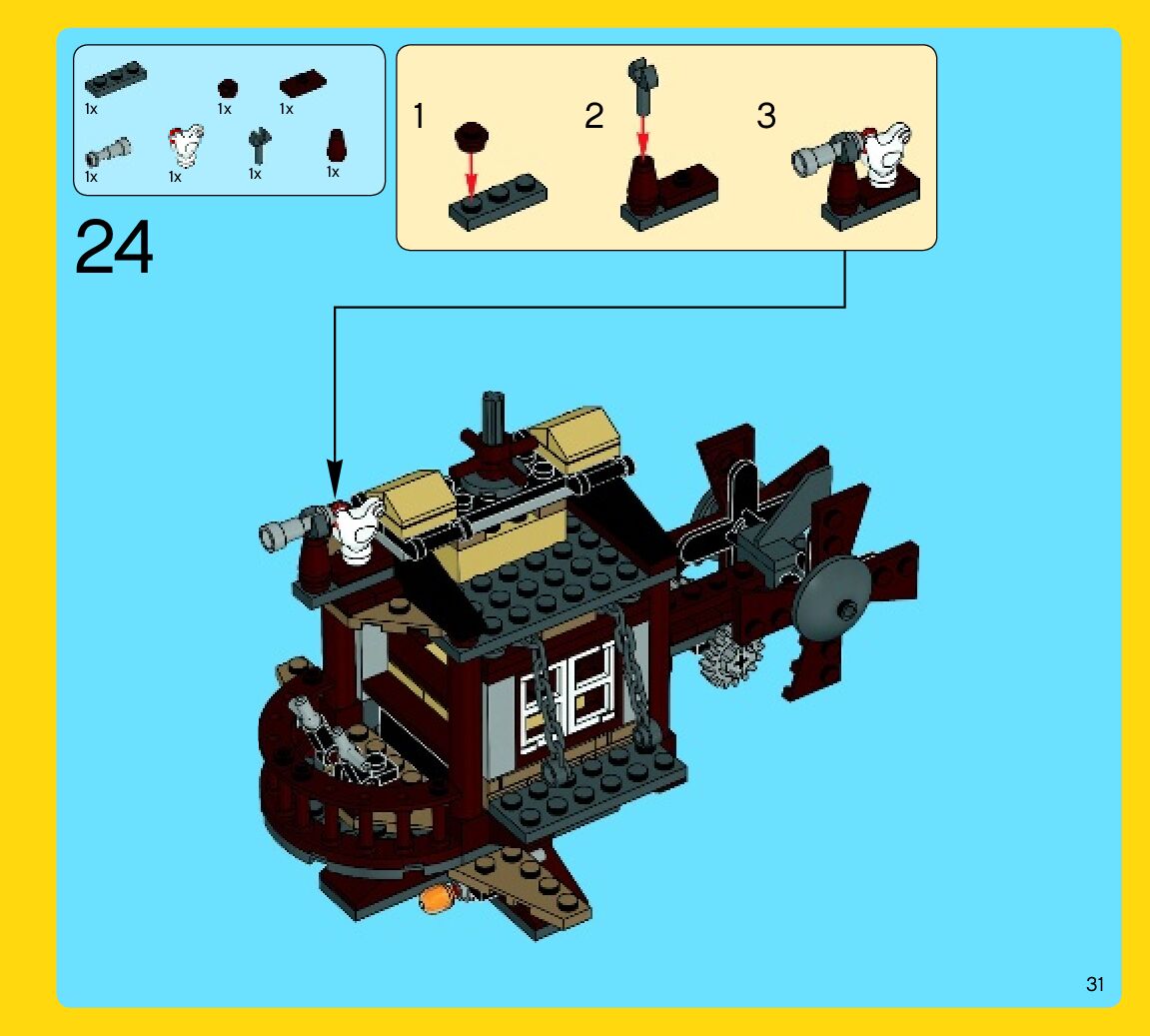 1x 1x 1x
1x 1x 1x 1x

24

1 2 3

31