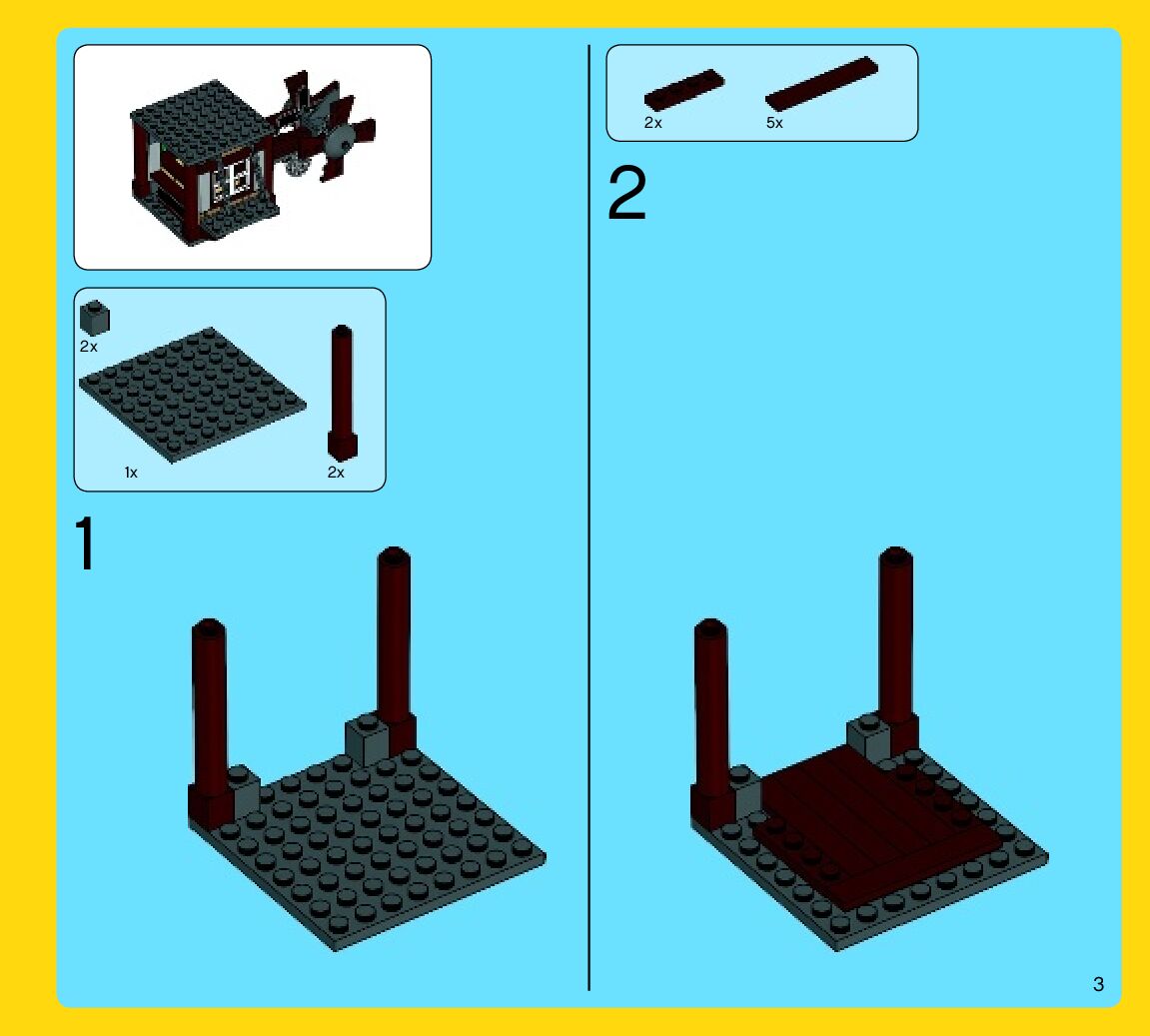 2x

1x

2x

1

2x

5x

2

3