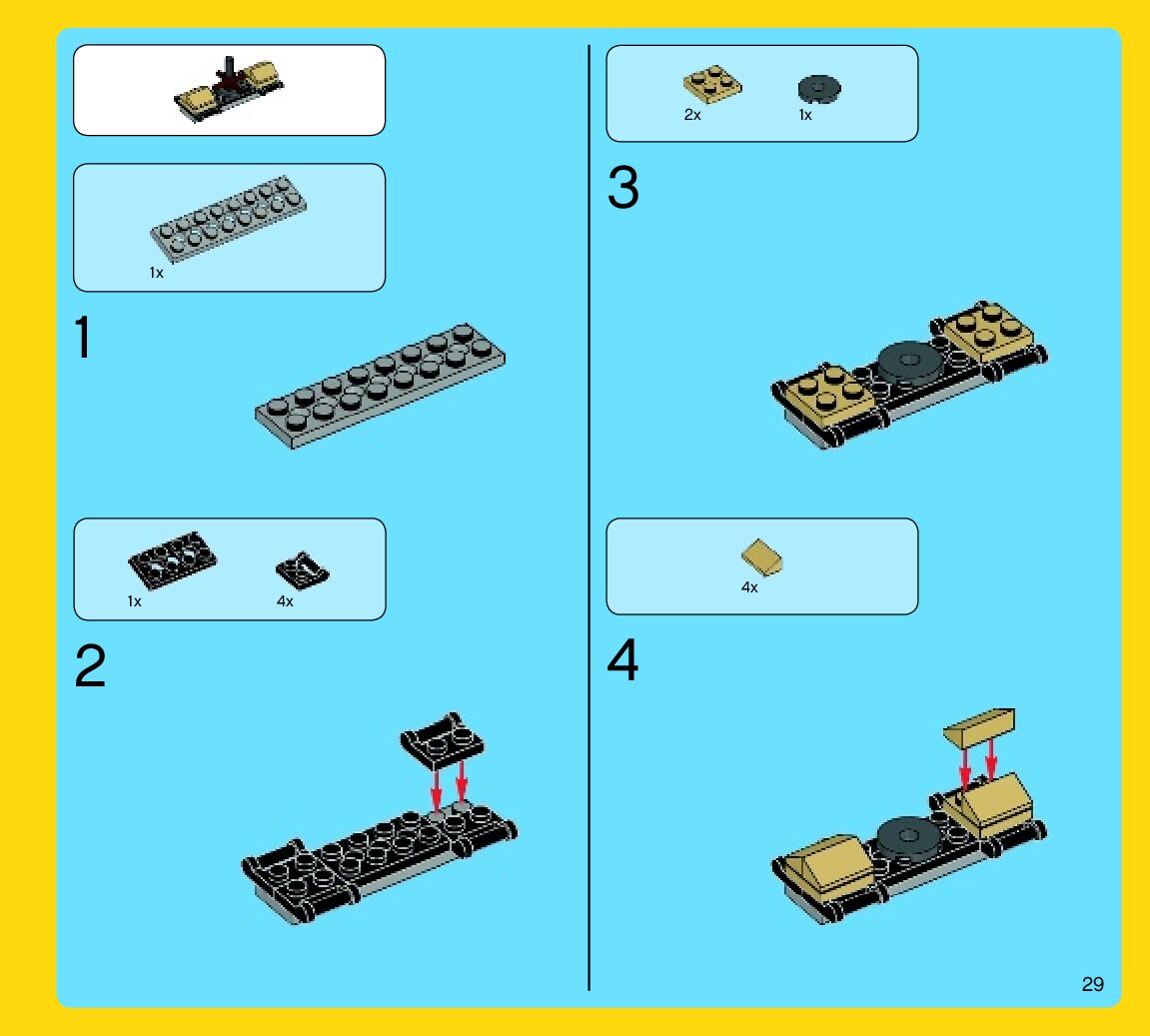 1x

1

1x
4x

2

2x
1x

3

4x

4

29