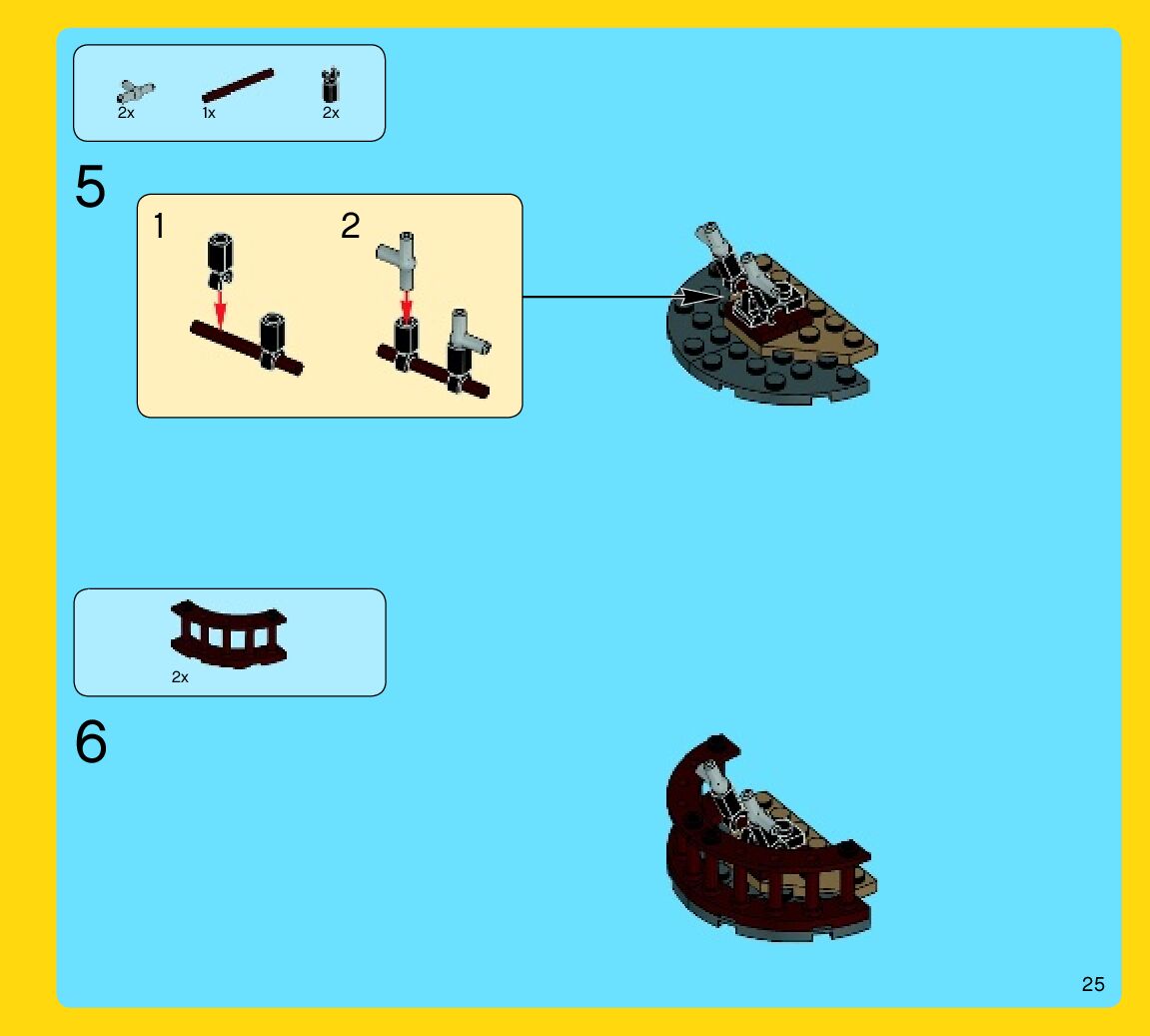 2x 1x 2x

5

1

2

2x

6

25