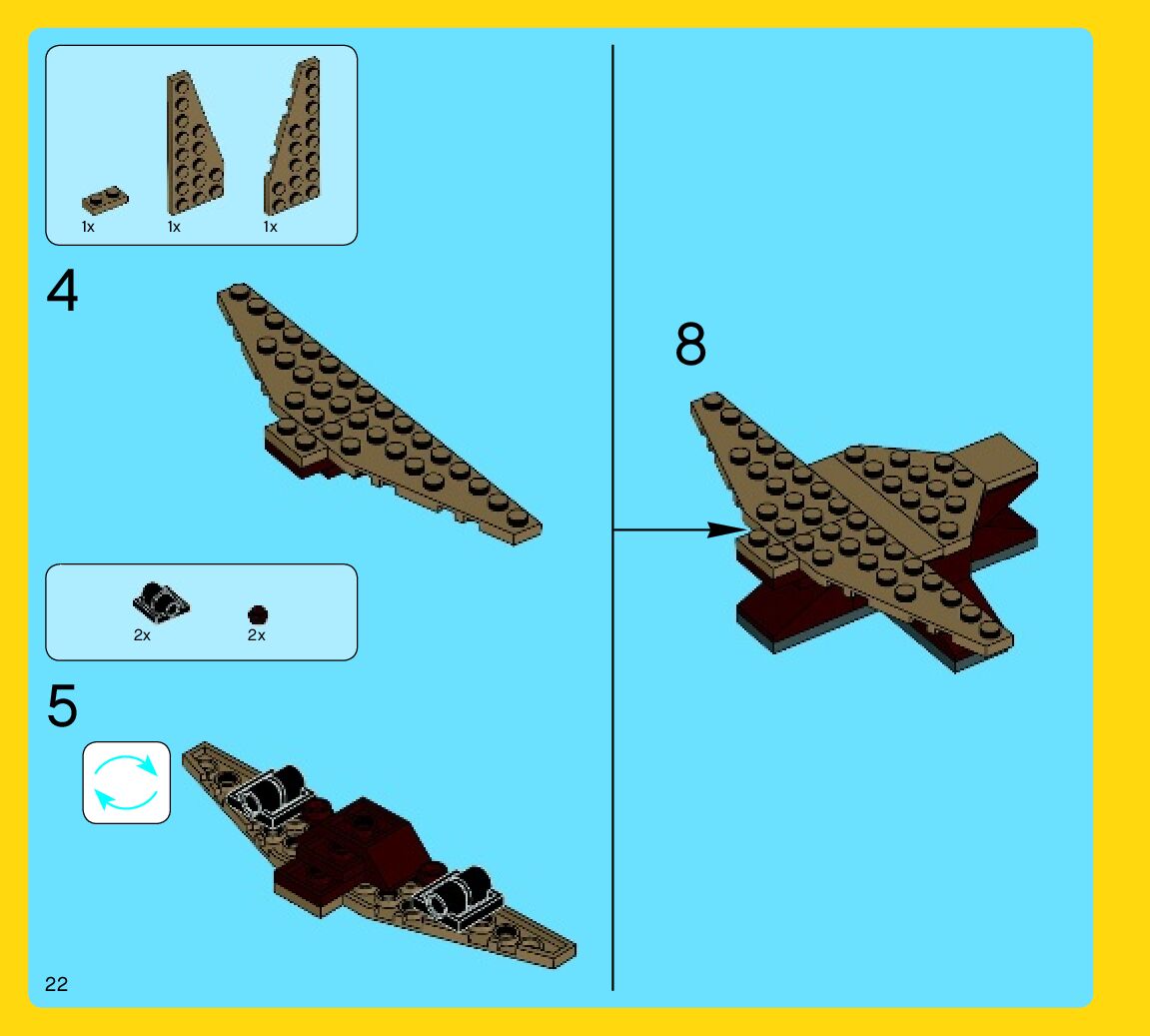 1x 1x 1x

4

2x 2x

5

8

22