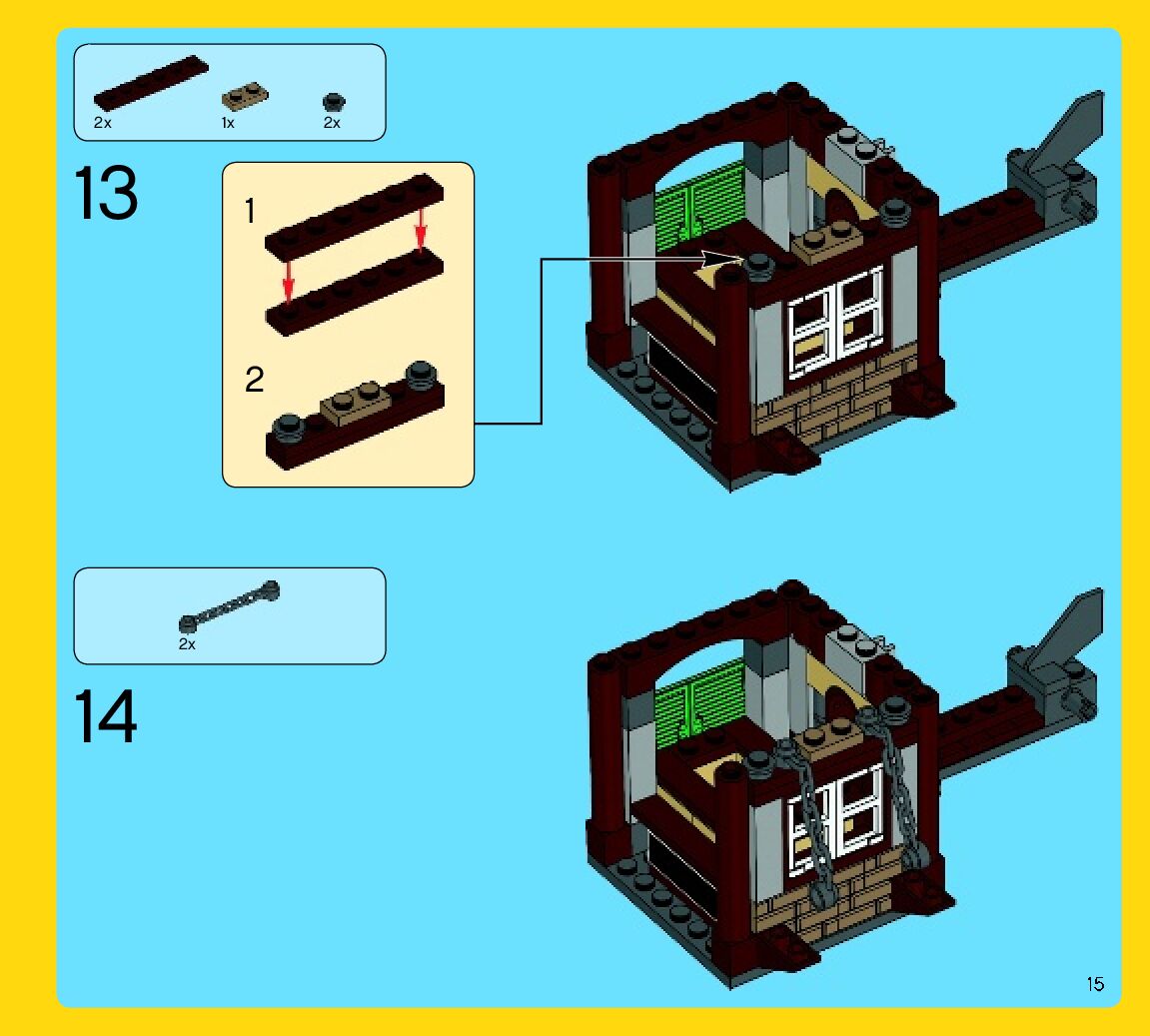 2x 1x 2x

13

1

2

2x

14

15