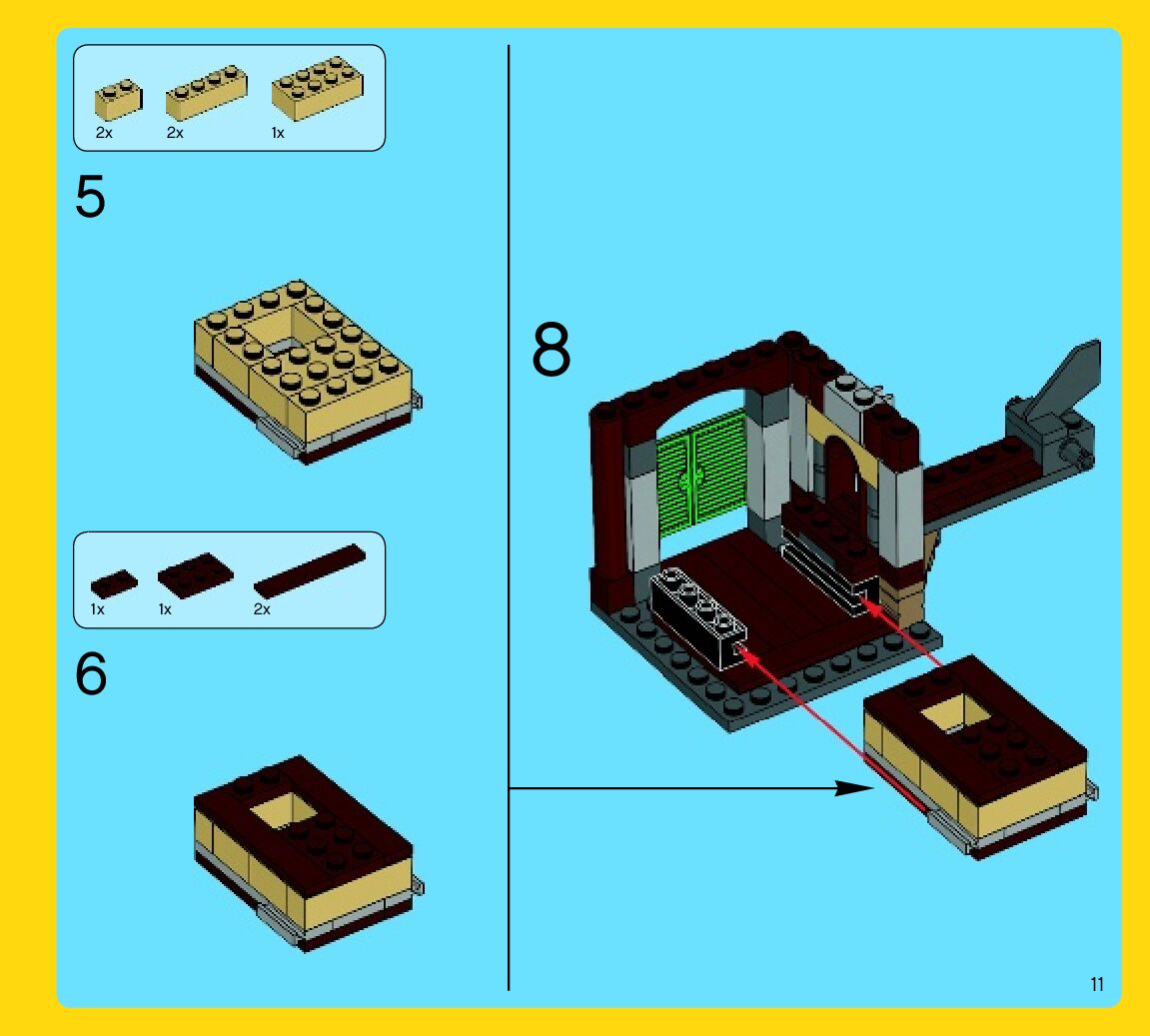 2x 2x 1x

5

1x 1x 2x

6

8

11