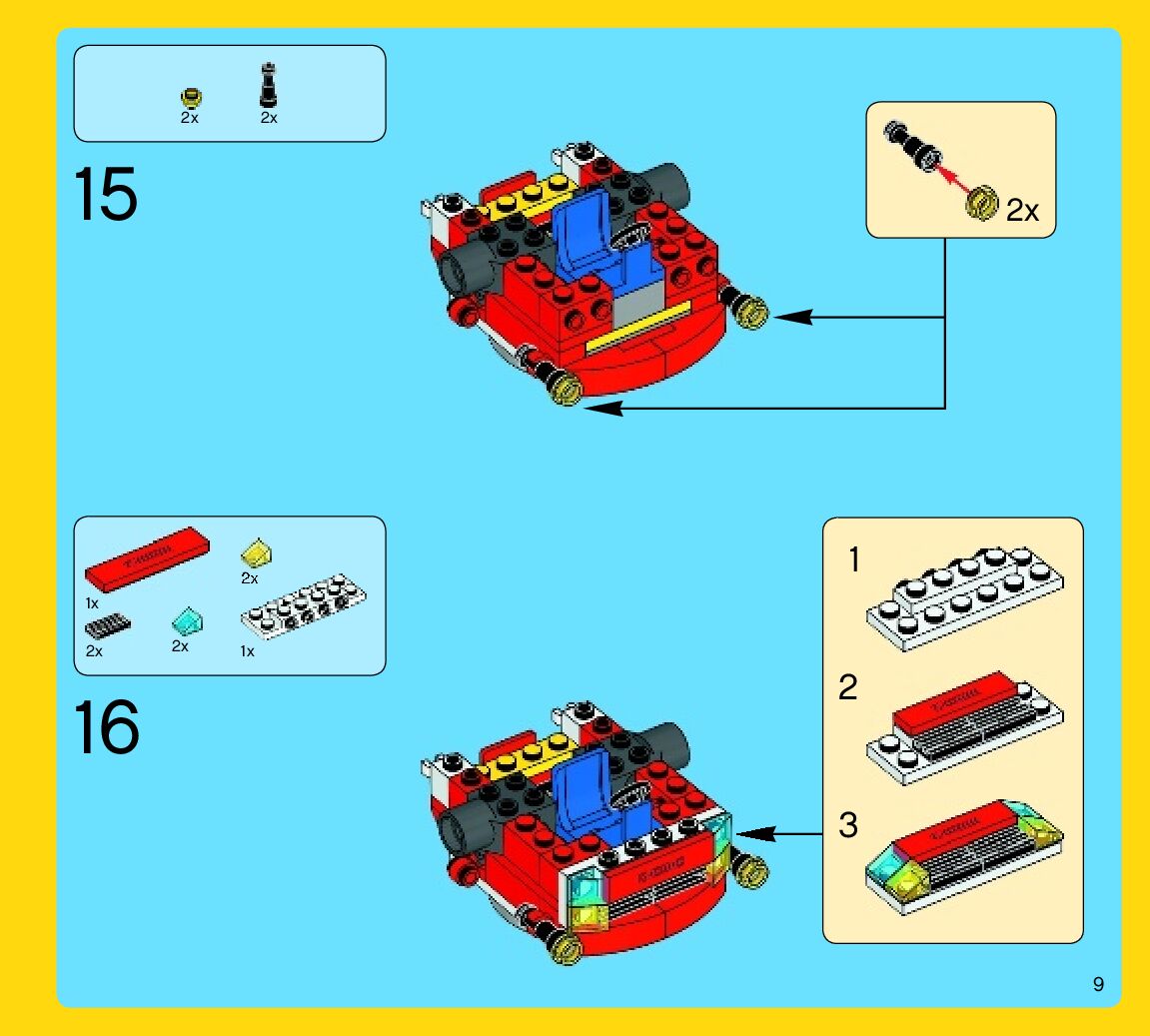 2x 2x

15

2x

2x

1x

2x 2x 1x

16

1

2

3

9