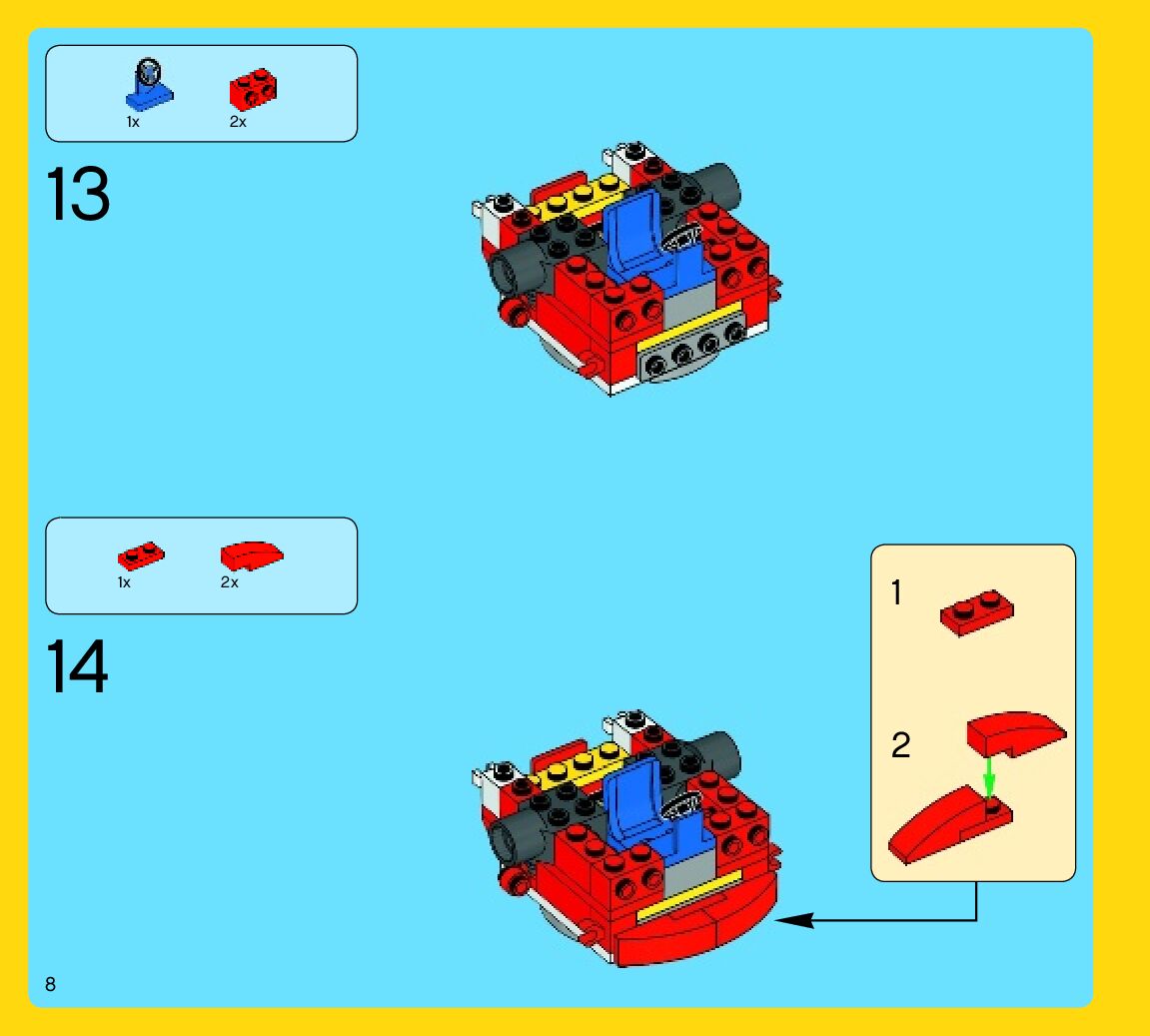 1x 2x

13

1x 2x

14

1

2

8