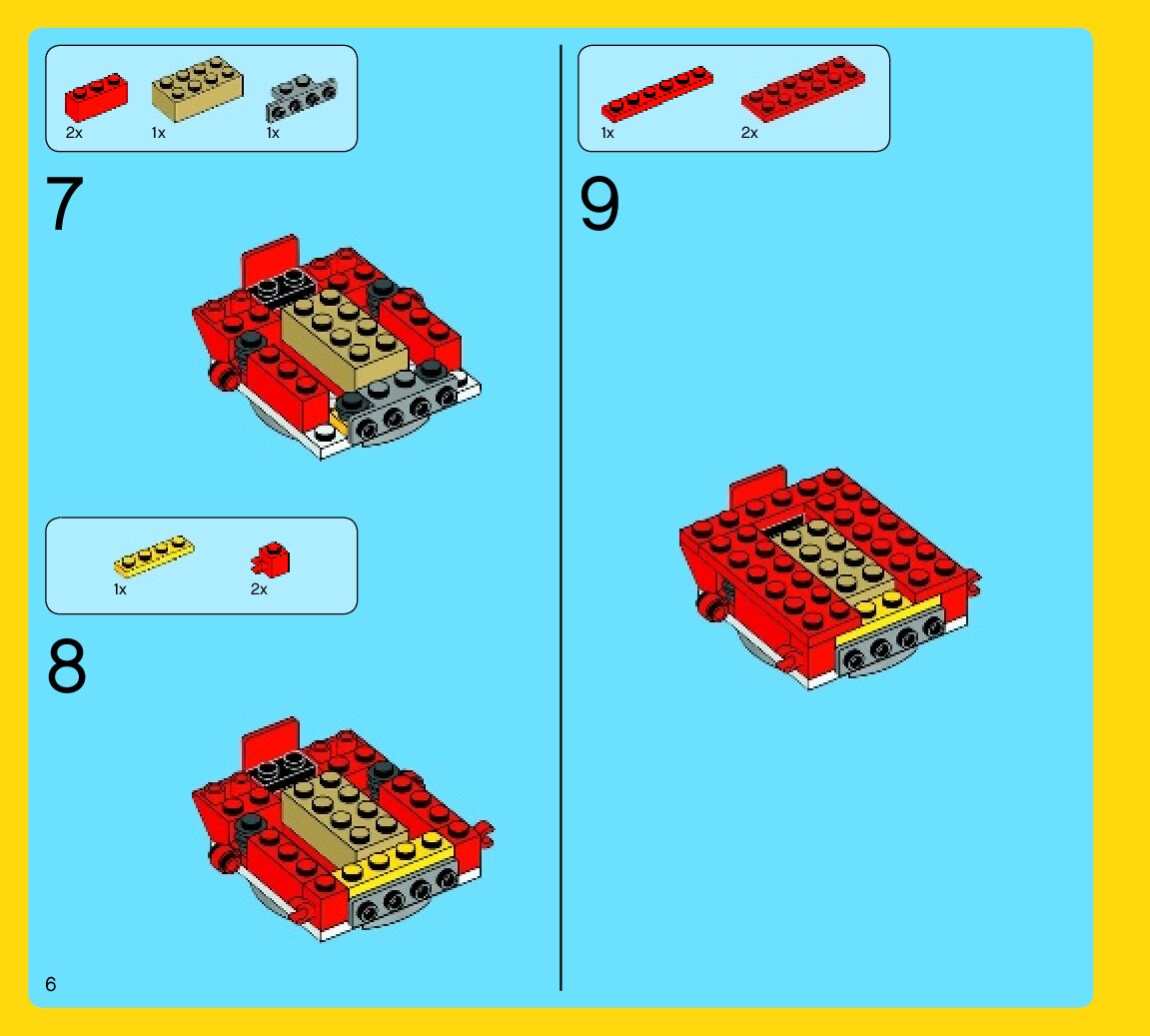 2x 1x 1x

7

1x 2x

8

6

1x 2x

9